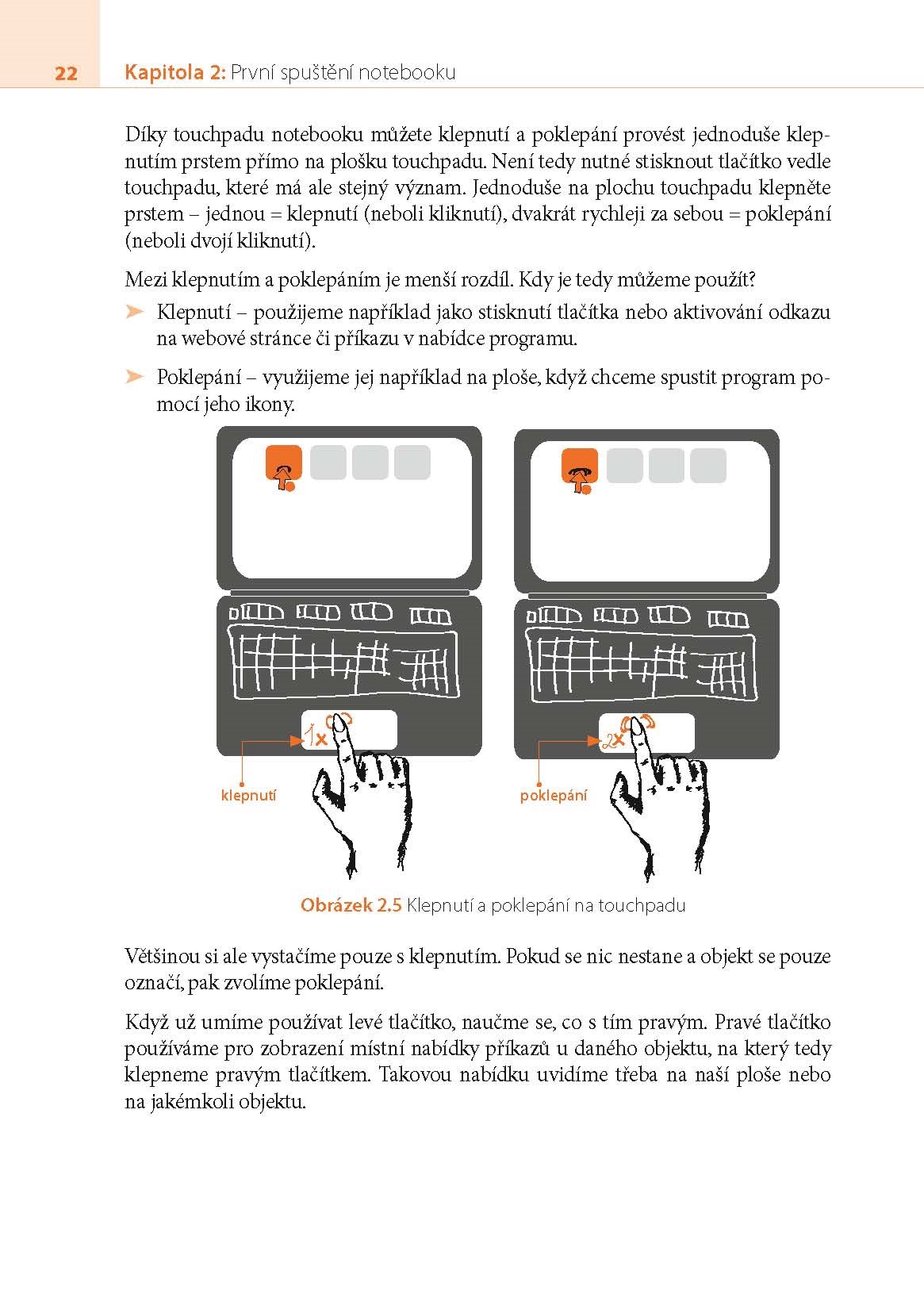 22 Kapitola 2: První spuštění notebooku

Díky touchpadu notebooku můžete klepnutí a poklepání provést jednoduše klepnutím prstem přímo na plošku touchpadu. Není tedy nutné stisknout tlačítko vedle touchpadu, které má ale stejný význam. Jednoduše na plochu touchpadu klepněte prstem – jednou = klepnutí (neboli kliknutí), dvakrát rychleji za sebou = poklepání (neboli dvojí kliknutí).

Mezi klepnutím a poklepáním je menší rozdíl. Kdy je tedy můžeme použít?

➤ Klepnutí – použijeme například jako stisknutí tlačítka nebo aktivování odkazu na webové stránce či příkazu v nabídce programu.

➤ Poklepání – využijeme jej například na ploše, když chceme spustit program pomocí jeho ikony.

1x

klepnutí

2x

poklepání

Obrázek 2.5 Klepnutí a poklepání na touchpadu

Většinou si ale vystačíme pouze s klepnutím. Pokud se nic nestane a objekt se pouze označí, pak zvolíme poklepání.

Když už umíme používat levé tlačítko, naučme se, co s tím pravým. Pravé tlačítko používáme pro zobrazení místní nabídky příkazů u daného objektu, na který tedy klepneme pravým tlačítkem. Takovou nabídku uvidíme třeba na naší ploše nebo na jakémkoli objektu.