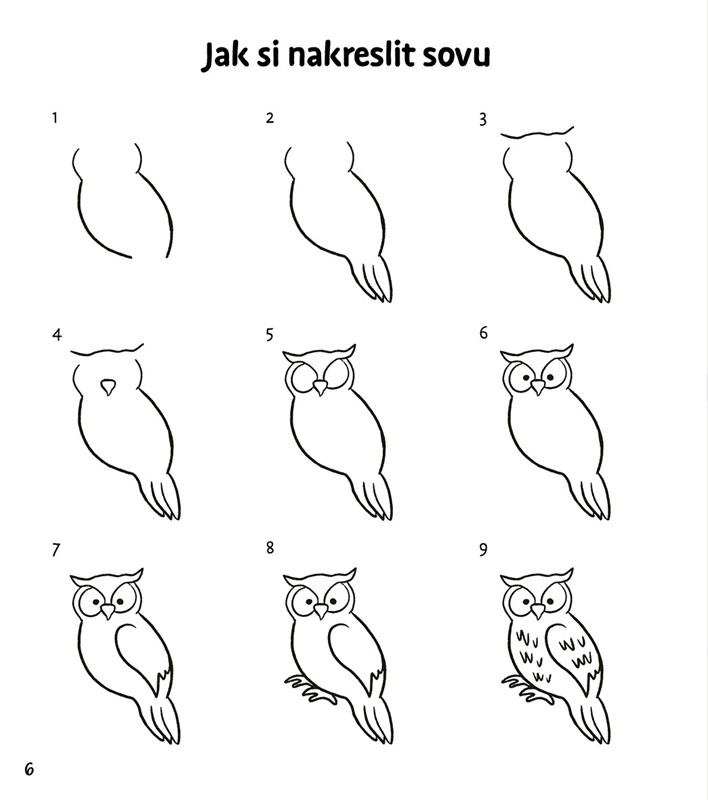 Jak si nakreslit sovu

1

2

3

4

5

6

7

8

9

6