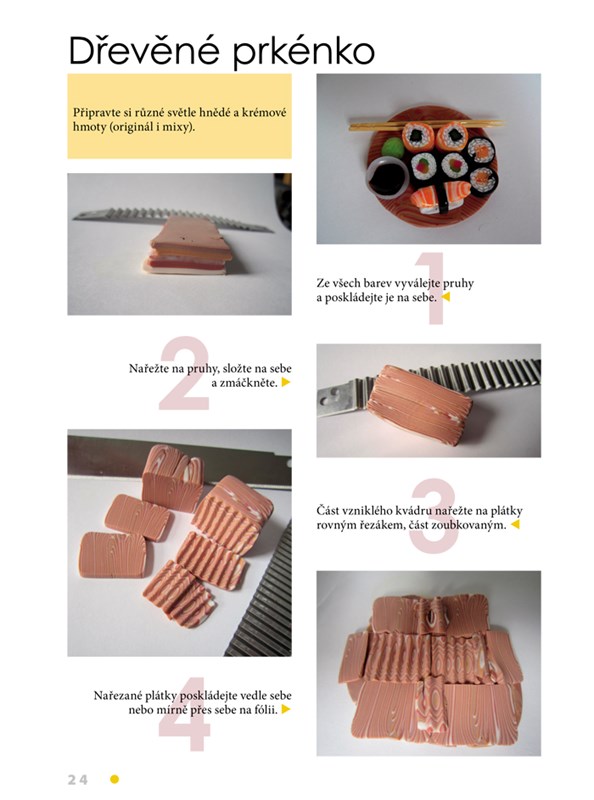 Dřevěné prkénko

Připravte si různé světle hnědé a krémové hmoty (originál i mixy).

1

Ze všech barev vyválejte pruhy a poskládejte je na sebe.

2

Nařežte na pruhy, složte na sebe a zmáčkněte.

3

Část vzniklého kvádru nařežte na plátky rovným řezákem, část zoubkovaným.

4

Nařezané plátky poskládejte vedle sebe nebo mírně přes sebe na fólii.

24