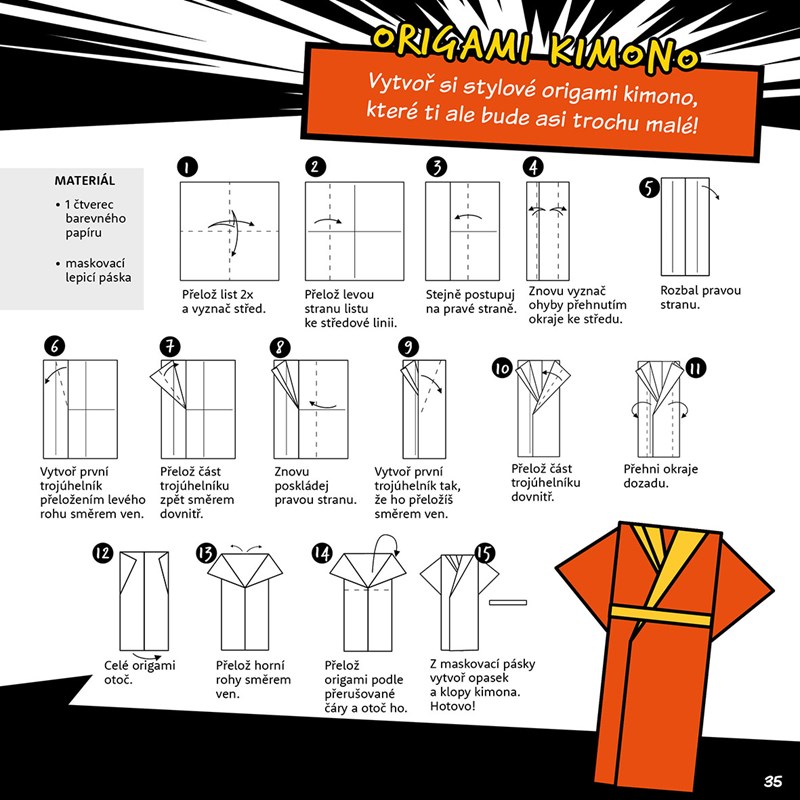 ORIGAMI KIMONO

Vytvoř si stylové origami kimono, které ti ale bude asi trochu malé!

MATERIÁL

• 1 čtverec barevného papíru

• maskovací lepicí páska

1
Přelož list 2x a vyznač střed.

2
Přelož levou stranu listu ke středové linii.

3
Stejně postupuj na pravé straně.

4
Znovu vyznač ohyby přehnutím okraje ke středu.

5
Rozbal pravou stranu.

6
Vytvoř první trojúhelník přeložením levého rohu směrem ven.

7
Přelož část trojúhelníku zpět směrem dovnitř.

8
Znovu poskládej pravou stranu.

9
Vytvoř první trojúhelník tak, že ho přeložíš směrem ven.

10
Přelož část trojúhelníku dovnitř.

11
Přehni okraje dozadu.

12
Celé origami otoč.

13
Přelož horní rohy směrem ven.

14
Přelož origami podle přerušované čáry a otoč ho.

15
Z maskovací pásky vytvoř opasek a klopy kimona. Hotovo!

35