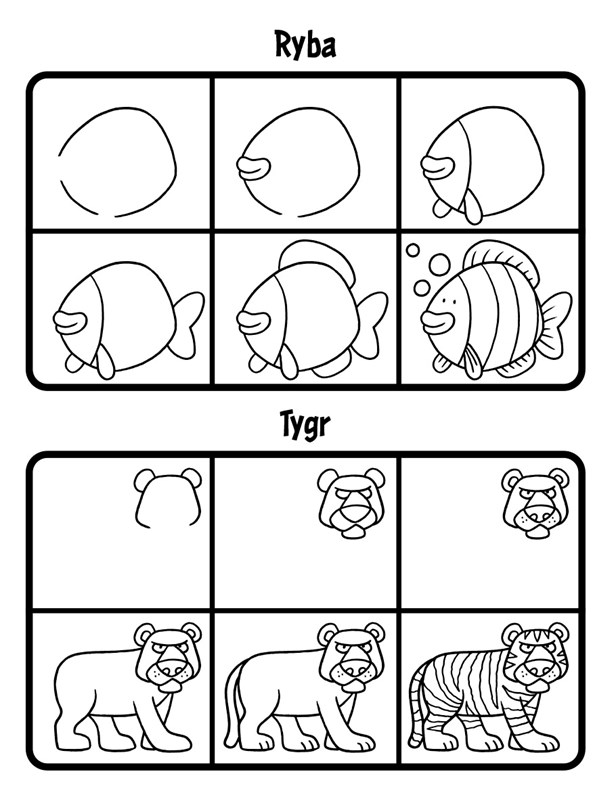 Ryba

Tygr