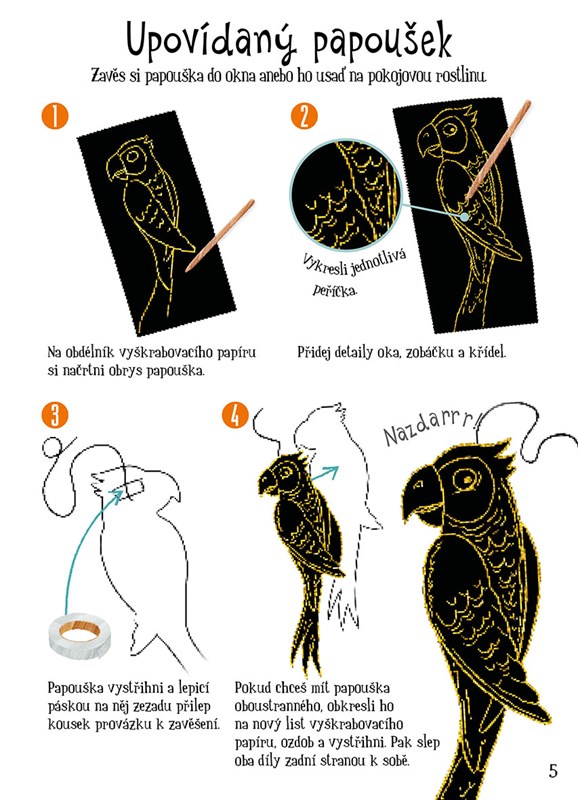 Upovídaný papoušek

Zavěs si papouška do okna anebo ho usaď na pokojovou rostlinu.

1

Na obdélník vyškrabovacího papíru si načrtni obrys papouška.

2

Vykresli jednotlivá peříčka.

Přidej detaily oka, zobáčku a křídel.

3

Papouška vystřihni a lepicí páskou na něj zezadu přilep kousek provázku k zavěšení.

4

Nazdarrr!

Pokud chceš mít papouška oboustranného, obkresli ho na nový list vyškrabovacího papíru, ozdob a vystřihni. Pak slep oba díly zadní stranou k sobě.

5