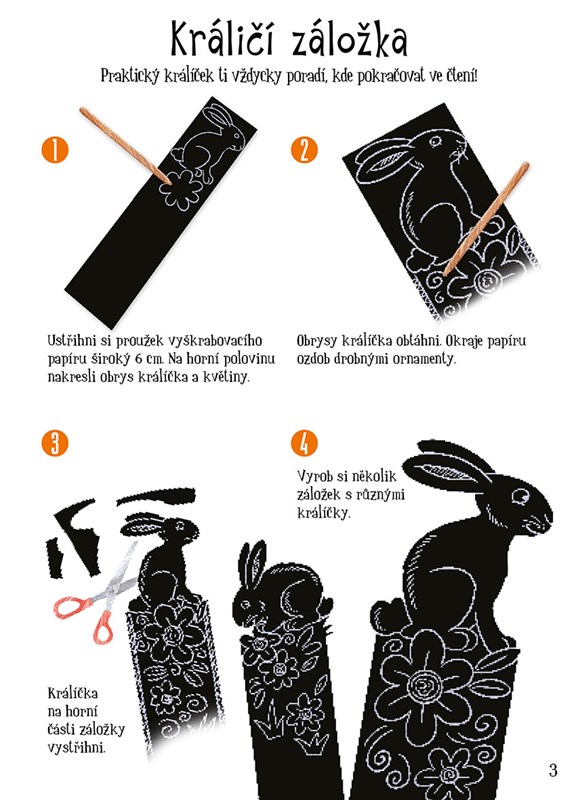 Králičí záložka

Praktický králíček ti vždycky poradí, kde pokračovat ve čtení!

1

Ustřihni si proužek vyškrabovacího papíru široký 6 cm. Na horní polovinu nakresli obrys králíčka a květiny.

2

Obrysy králíčka obtáhni. Okraje papíru ozdob drobnými ornamenty.

3

Králíčka na horní části záložky vystřihni.

4

Vyrob si několik záložek s různými králíčky.

3