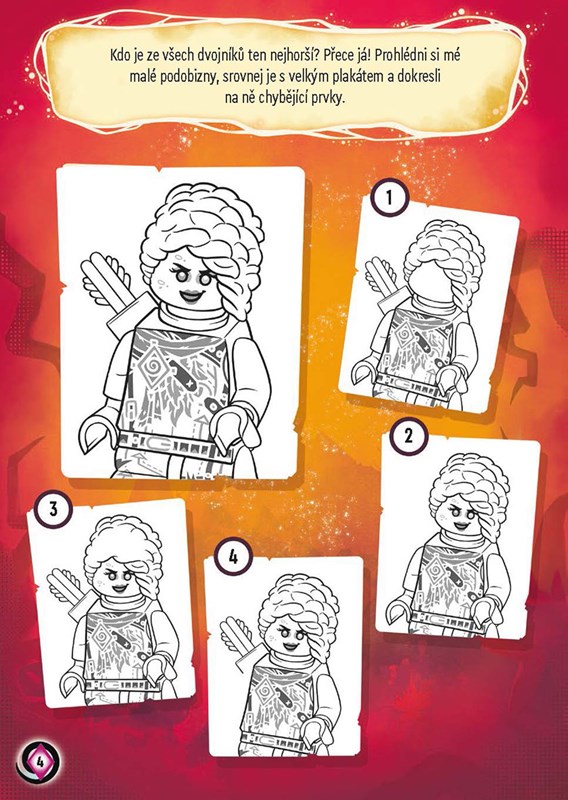 Kdo je ze všech dvojníků ten nejhorší? Přece já! Prohlédni si mé malé podobizny, srovnej je s velkým plakátem a dokresli na ně chybějící prvky.

1

2

3

4

4