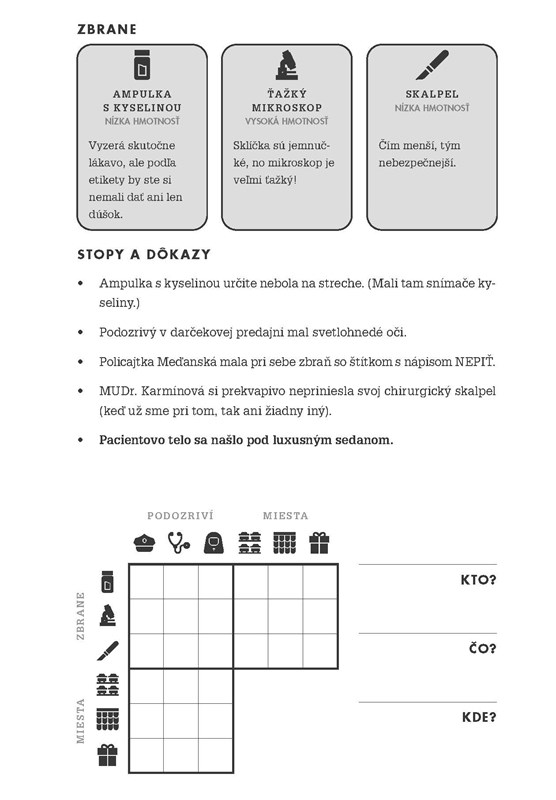 ZBRANE

AMPULKA S KYSELINOU
NÍZKA HMOTNOSŤ
Vyzerá skutočne lákavo, ale podľa etikety by ste si nemali dať ani len dúšok.

ŤAŽKÝ MIKROSKOP
VYSOKÁ HMOTNOSŤ
Sklíčka sú jemnučké, no mikroskop je veľmi ťažký!

SKALPEL
NÍZKA HMOTNOSŤ
Čím menší, tým nebezpečnejší.

STOPY A DÔKAZY

• Ampulka s kyselinou určite nebola na streche. (Mali tam snímače kyseliny.)

• Podozrivý v darčekovej predajni mal svetlohnedé oči.

• Policajtka Meďanská mala pri sebe zbraň so štítkom s nápisom NEPIŤ.

• MUDr. Karmínová si prekvapivo nepriniesla svoj chirurgický skalpel (keď už sme pri tom, tak ani žiadny iný).

• Pacientovo telo sa našlo pod luxusným sedanom.

PODOZRIVÍ
MIESTA

ZBRANE
MIESTA

KTO?

ČO?

KDE?