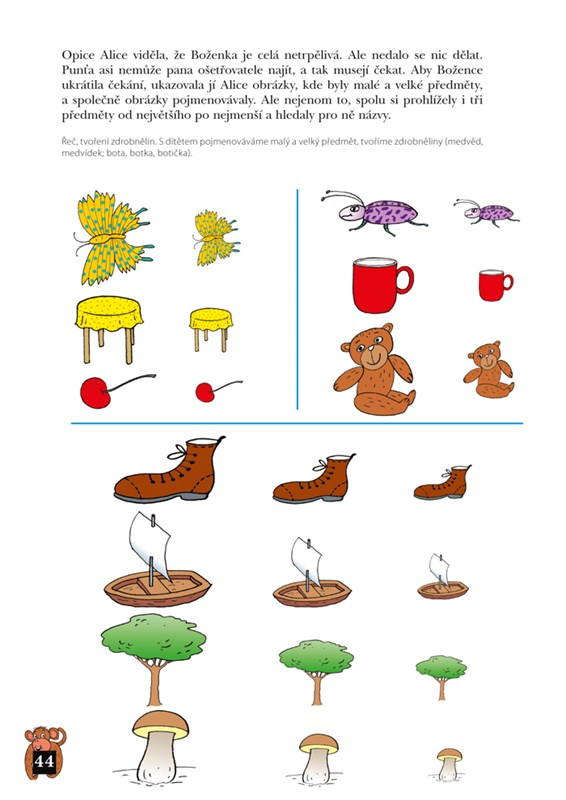 Opice Alice viděla, že Boženka je celá netrpělivá. Ale nedalo se nic dělat. Punťa asi nemůže pana ošetřovatele najít, a tak musejí čekat. Aby Božence ukrátila čekání, ukazovala jí Alice obrázky, kde byly malé a velké předměty, a společně obrázky pojmenovávaly. Ale nejenom to, spolu si prohlížely i tři předměty od největšího po nejmenší a hledaly pro ně názvy.

Řeč, tvoření zdrobnělin. S dítětem pojmenováváme malý a velký předmět, tvoříme zdrobněliny (medvěd, medvídek; bota, botka, botička).

44