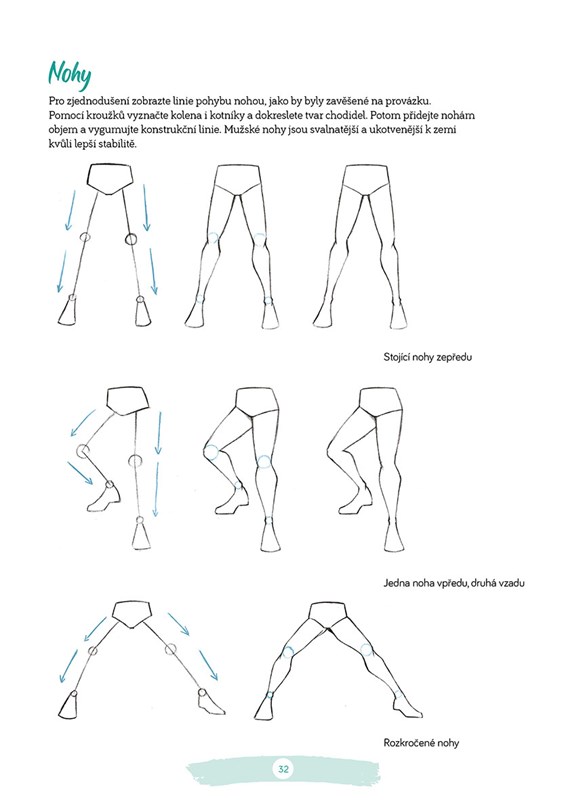 Nohy

Pro zjednodušení zobrazte linie pohybu nohou, jako by byly zavěšené na provázku. Pomocí kroužků vyznačte kolena i kotníky a dokreslete tvar chodidel. Potom přidejte nohám objem a vygumujte konstrukční linie. Mužské nohy jsou svalnatější a ukotvenější k zemi kvůli lepší stabilitě.

Stojící nohy zepředu

Jedna noha vpředu, druhá vzadu

Rozkročené nohy

32