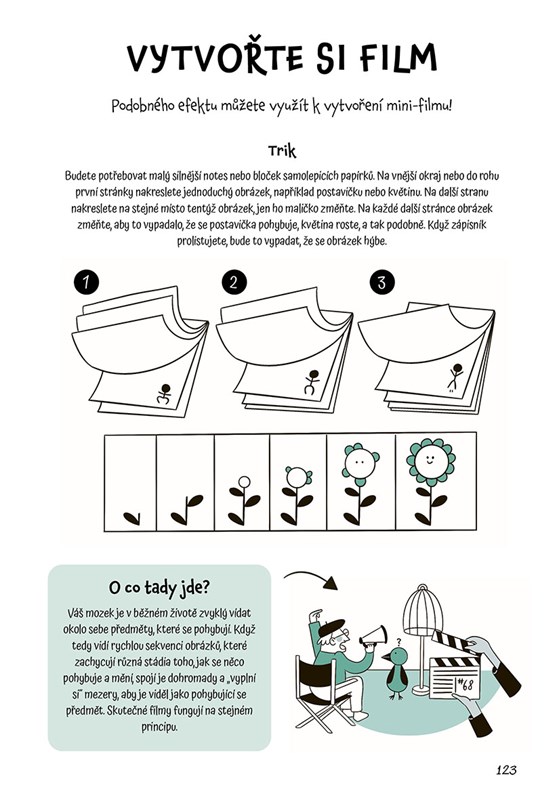 VYTVOŘTE SI FILM

Podobného efektu můžete využít k vytvoření mini-filmu!

Trik

Budete potřebovat malý silnější notes nebo bloček samolepicích papírků. Na vnější okraj nebo do rohu první stránky nakreslete jednoduchý obrázek, například postavičku nebo květinu. Na další stranu nakreslete na stejné místo tentýž obrázek, jen ho maličko změňte. Na každé další stránce obrázek změňte, aby to vypadalo, že se postavička pohybuje, květina roste, a tak podobně. Když zápisník prolistujete, bude to vypadat, že se obrázek hýbe.

1

2

3

O co tady jde?

Váš mozek je v běžném životě zvyklý vídat okolo sebe předměty, které se pohybují. Když tedy vidí rychlou sekvenci obrázků, které zachycují různá stádia toho, jak se něco pohybuje a mění, spojí je dohromady a „vyplní si" mezery, aby je viděl jako pohybující se předmět. Skutečné filmy fungují na stejném principu.

?

#68

123