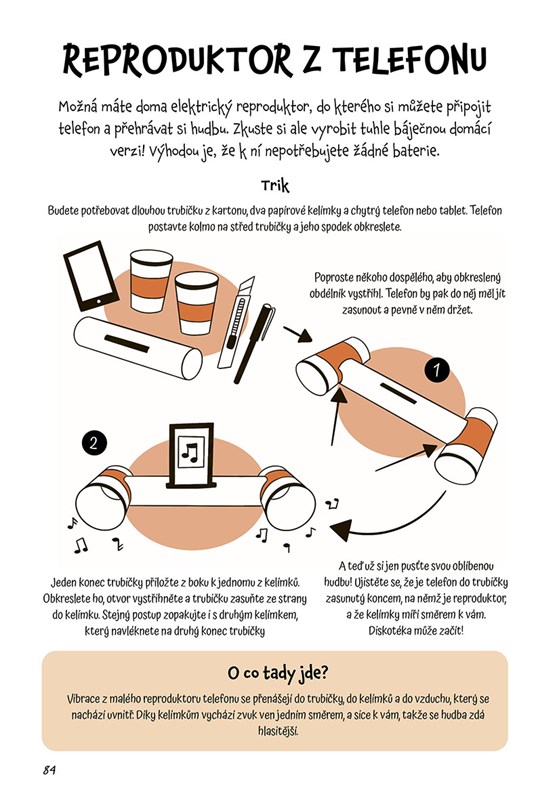 REPRODUKTOR Z TELEFONU

Možná máte doma elektrický reproduktor, do kterého si můžete připojit telefon a přehrávat si hudbu. Zkuste si ale vyrobit tuhle báječnou domácí verzi! Výhodou je, že k ní nepotřebujete žádné baterie.

Trik

Budete potřebovat dlouhou trubičku z kartonu, dva papírové kelímky a chytrý telefon nebo tablet. Telefon postavte kolmo na střed trubičky a jeho spodek obkreslete.

Poproste někoho dospělého, aby obkreslený obdélník vystřihl. Telefon by pak do něj měl jít zasunout a pevně v něm držet.

1

2

Jeden konec trubičky přiložte z boku k jednomu z kelímků. Obkreslete ho, otvor vystřihněte a trubičku zasuňte ze strany do kelímku. Stejný postup zopakujte i s druhým kelímkem, který navléknete na druhý konec trubičky

A teď už si jen pusťte svou oblíbenou hudbu! Ujistěte se, že je telefon do trubičky zasunutý koncem, na němž je reproduktor, a že kelímky míří směrem k vám. Diskotéka může začít!

O co tady jde?

Vibrace z malého reproduktoru telefonu se přenášejí do trubičky, do kelímků a do vzduchu, který se nachází uvnitř. Díky kelímkům vychází zvuk ven jedním směrem, a sice k vám, takže se hudba zdá hlasitější.

84