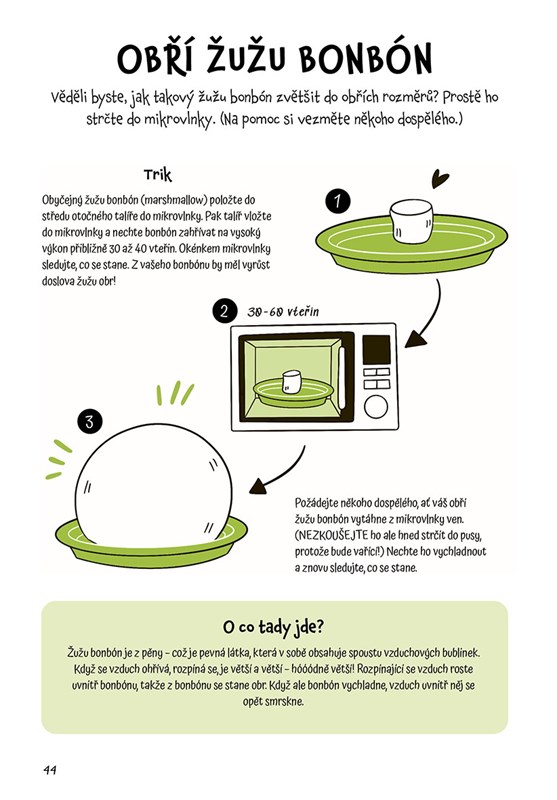 OBŘÍ ŽUŽU BONBÓN

Věděli byste, jak takový žužu bonbón zvětšit do obřích rozměrů? Prostě ho strčte do mikrovlnky. (Na pomoc si vezměte někoho dospělého.)

Trik

Obyčejný žužu bonbón (marshmallow) položte do středu otočného talíře do mikrovlnky. Pak talíř vložte do mikrovlnky a nechte bonbón zahřívat na vysoký výkon přibližně 30 až 40 vteřin. Okénkem mikrovlnky sledujte, co se stane. Z vašeho bonbónu by měl vyrůst doslova žužu obr!

1

2 30-60 vteřin

3

Požádejte někoho dospělého, ať váš obří žužu bonbón vytáhne z mikrovlnky ven. (NEZKOUŠEJTE ho ale hned strčit do pusy, protože bude vařící!) Nechte ho vychladnout a znovu sledujte, co se stane.

O co tady jde?

Žužu bonbón je z pěny – což je pevná látka, která v sobě obsahuje spoustu vzduchových bublinek. Když se vzduch ohřívá, rozpíná se, je větší a větší – hóóódně větší! Rozpínající se vzduch roste uvnitř bonbónu, takže z bonbónu se stane obr. Když ale bonbón vychladne, vzduch uvnitř něj se opět smrskne.

44