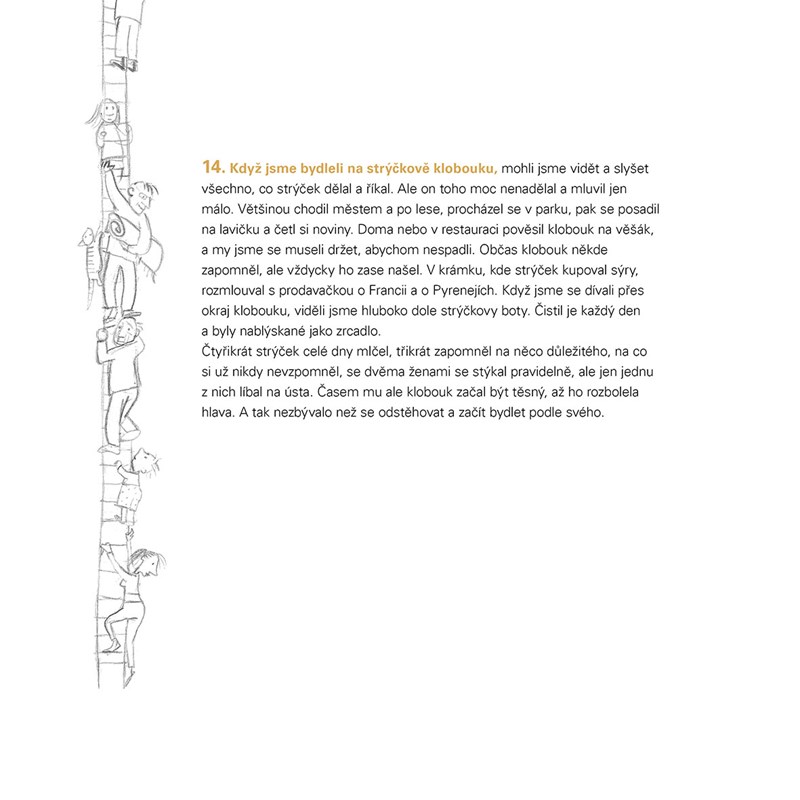 14. Když jsme bydleli na strýčkově klobouku, mohli jsme vidět a slyšet všechno, co strýček dělal a říkal. Ale on toho moc nenadělal a mluvil jen málo. Většinou chodil městem a po lese, procházel se v parku, pak se posadil na lavičku a četl si noviny. Doma nebo v restauraci pověsil klobouk na věšák, a my jsme se museli držet, abychom nespadli. Občas klobouk někde zapomněl, ale vždycky ho zase našel. V krámku, kde strýček kupoval sýry, rozmlouval s prodavačkou o Francii a o Pyrenejích. Když jsme se dívali přes okraj klobouku, viděli jsme hluboko dole strýčkovy boty. Čistil je každý den a byly nablýskané jako zrcadlo.
Čtyřikrát strýček celé dny mlčel, třikrát zapomněl na něco důležitého, na co si už nikdy nevzpomněl, se dvěma ženami se stýkal pravidelně, ale jen jednu z nich líbal na ústa. Časem mu ale klobouk začal být těsný, až ho rozbolela hlava. A tak nezbývalo než se odstěhovat a začít bydlet podle svého.