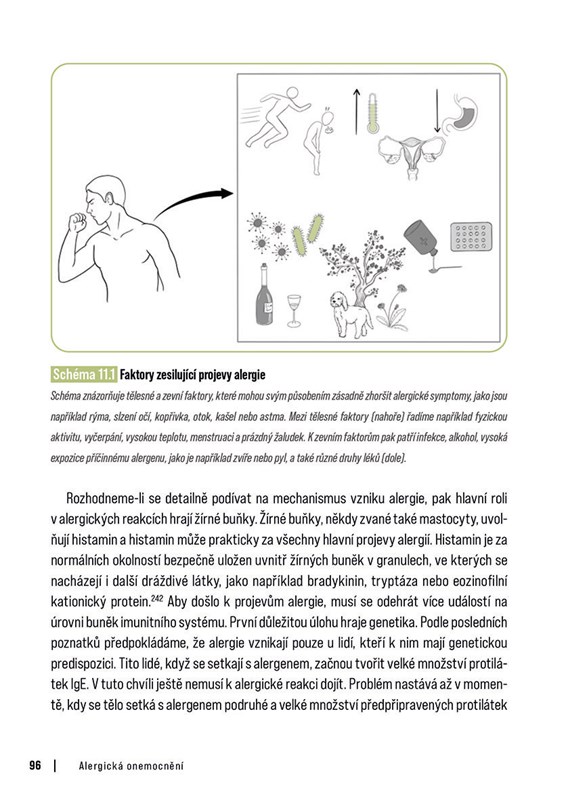 Schéma 11.1 Faktory zesilující projevy alergie

Schéma znázorňuje tělesné a zevní faktory, které mohou svým působením zásadně zhoršit alergické symptomy, jako jsou například rýma, slzení očí, kopřivka, otok, kašel nebo astma. Mezi tělesné faktory (nahoře) řadíme například fyzickou aktivitu, vyčerpání, vysokou teplotu, menstruaci a prázdný žaludek. K zevním faktorům pak patří infekce, alkohol, vysoká expozice příčinnému alergenu, jako je například zvíře nebo pyl, a také různé druhy léků (dole).

Rozhodneme-li se detailně podívat na mechanismus vzniku alergie, pak hlavní roli v alergických reakcích hrají žírné buňky. Žírné buňky, někdy zvané také mastocyty, uvolňují histamin a histamin může prakticky za všechny hlavní projevy alergií. Histamin je za normálních okolností bezpečně uložen uvnitř žírných buněk v granulech, ve kterých se nacházejí i další dráždivé látky, jako například bradykinin, tryptáza nebo eozinofilní kationický protein.$^{242}$ Aby došlo k projevům alergie, musí se odehrát více událostí na úrovni buněk imunitního systému. První důležitou úlohu hraje genetika. Podle posledních poznatků předpokládáme, že alergie vznikají pouze u lidí, kteří k nim mají genetickou predispozici. Tito lidé, když se setkají s alergenem, začnou tvořit velké množství protilátek IgE. V tuto chvíli ještě nemusí k alergické reakci dojít. Problém nastává až v momentě, kdy se tělo setká s alergenem podruhé a velké množství předpřipravených protilátek

96 | Alergická onemocnění