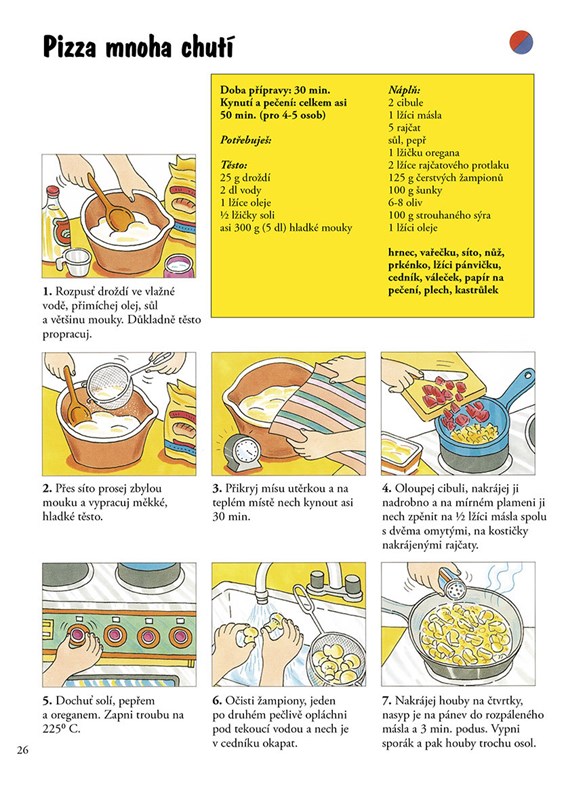 Pizza mnoha chutí

Doba přípravy: 30 min.
Kynutí a pečení: celkem asi 50 min. (pro 4-5 osob)

Potřebuješ:

Těsto:
25 g droždí
2 dl vody
1 lžíce oleje
½ lžičky soli
asi 300 g (5 dl) hladké mouky

Náplň:
2 cibule
1 lžíci másla
5 rajčat
sůl, pepř
1 lžičku oregana
2 lžíce rajčatového protlaku
125 g čerstvých žampionů
100 g šunky
6-8 oliv
100 g strouhaného sýra
1 lžíci oleje

hrnec, vařečku, síto, nůž, prkénko, lžíci pánvičku, cedník, váleček, papír na pečení, plech, kastrůlek

1. Rozpusť droždí ve vlažné vodě, přimíchej olej, sůl a většinu mouky. Důkladně těsto propracuj.

2. Přes síto prosej zbylou mouku a vypracuj měkké, hladké těsto.

3. Přikryj mísu utěrkou a na teplém místě nech kynout asi 30 min.

4. Oloupej cibuli, nakrájej ji nadrobno a na mírném plameni ji nech zpěnit na ½ lžíci másla spolu s dvěma omytými, na kostičky nakrájenými rajčaty.

5. Dochuť solí, pepřem a oreganem. Zapni troubu na 225° C.

6. Očisti žampiony, jeden po druhém pečlivě opláchni pod tekoucí vodou a nech je v cedníku okapat.

7. Nakrájej houby na čtvrtky, nasyp je na pánev do rozpáleného másla a 3 min. podus. Vypni sporák a pak houby trochu osol.

26