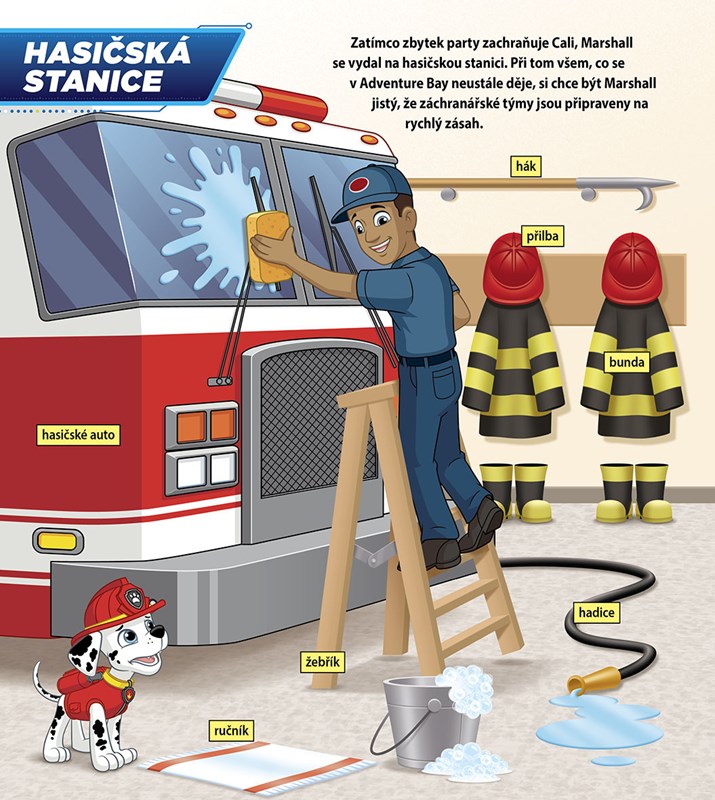 HASIČSKÁ STANICE

Zatímco zbytek party zachraňuje Cali, Marshall se vydal na hasičskou stanici. Při tom všem, co se v Adventure Bay neustále děje, si chce být Marshall jistý, že záchranářské týmy jsou připraveny na rychlý zásah.

hák

přilba

bunda

hasičské auto

hadice

žebřík

ručník