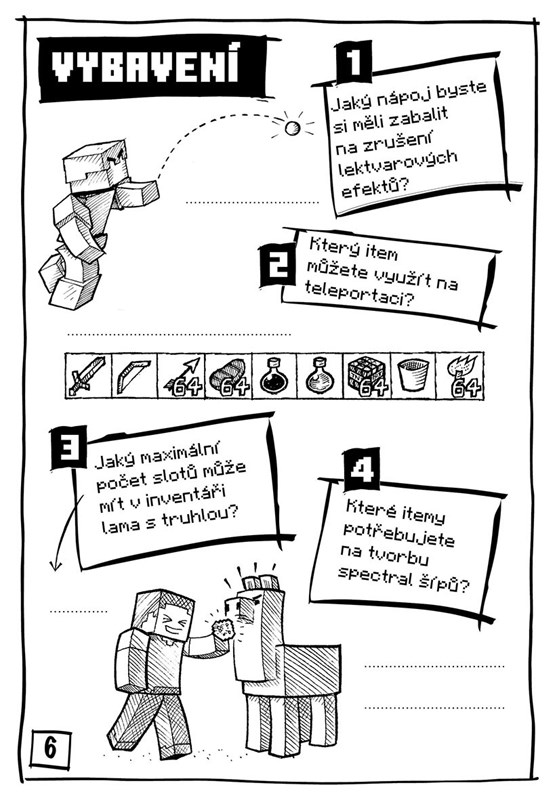 VYBAVENÍ

1

Jaký nápoj byste si měli zabalit na zrušení lektvarových efektů?

2

Který item můžete využít na teleportaci?

64 64 64 64

3

Jaký maximální počet slotů může mít v inventáři lama s truhlou?

4

Které itemy potřebujete na tvorbu spectral šípů?

6