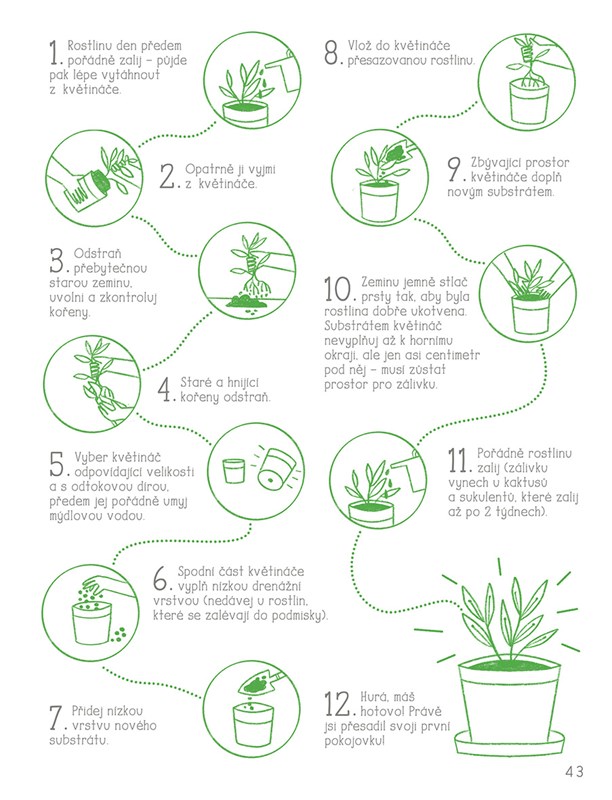 1. Rostlinu den předem pořádně zalij – půjde pak lépe vytáhnout z květináče.

2. Opatrně ji vyjmi z květináče.

3. Odstraň přebytečnou starou zeminu, uvolni a zkontroluj kořeny.

4. Staré a hnijící kořeny odstraň.

5. Vyber květináč odpovídající velikosti a s odtokovou dírou, předem jej pořádně umyj mýdlovou vodou.

6. Spodní část květináče vyplň nízkou drenážní vrstvou (nedávej u rostlin, které se zalévají do podmisky).

7. Přidej nízkou vrstvu nového substrátu.

8. Vlož do květináče přesazovanou rostlinu.

9. Zbývající prostor květináče doplň novým substrátem.

10. Zeminu jemně stlač prsty tak, aby byla rostlina dobře ukotvena. Substrátem květináč nevyplňuj až k hornímu okraji, ale jen asi centimetr pod něj – musí zůstat prostor pro zálivku.

11. Pořádně rostlinu zalij (zálivku vynech u kaktusů a sukulentů, které zalij až po 2 týdnech).

12. Hurá, máš hotovo! Právě jsi přesadil svoji první pokojovku!

43