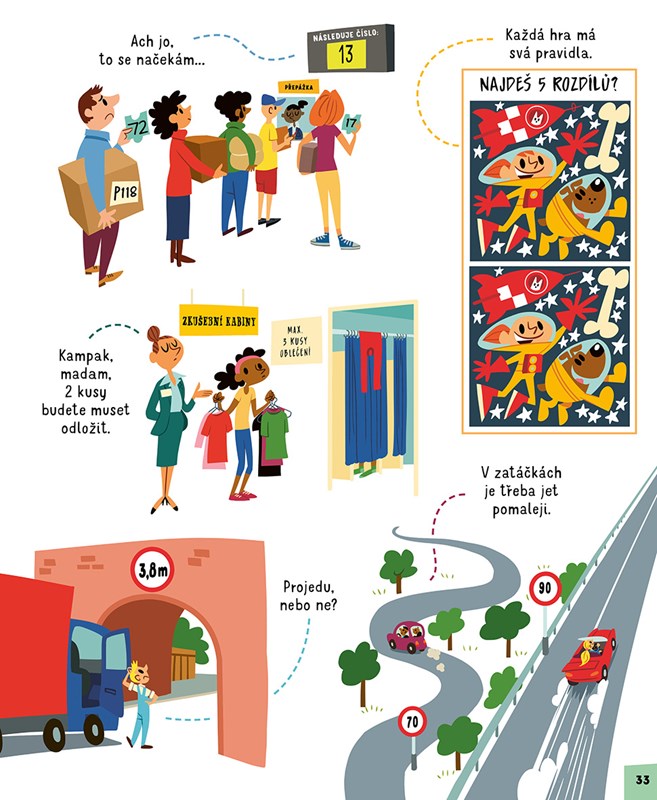 Ach jo, to se načekám...

NÁSLEDUJE ČÍSLO:
13

PŘEPÁŽKA

72

17

P118

Každá hra má svá pravidla.

NAJDEŠ 5 ROZDÍLŮ?

ZKUŠEBNÍ KABINY

MAX. 3 KUSY OBLEČENÍ

Kampak, madam, 2 kusy budete muset odložit.

V zatáčkách je třeba jet pomaleji.

3,8m

Projedu, nebo ne?

90

70

33