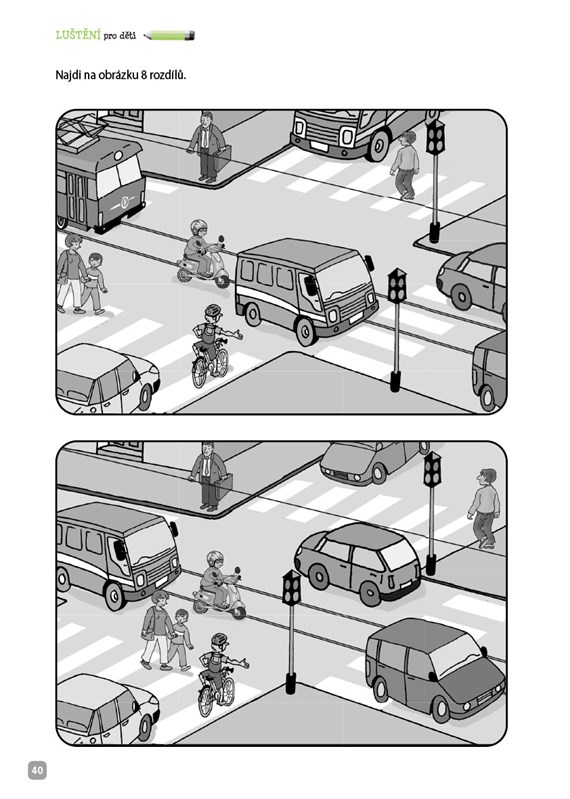 LUŠTĚNÍ pro děti

Najdi na obrázku 8 rozdílů.

40