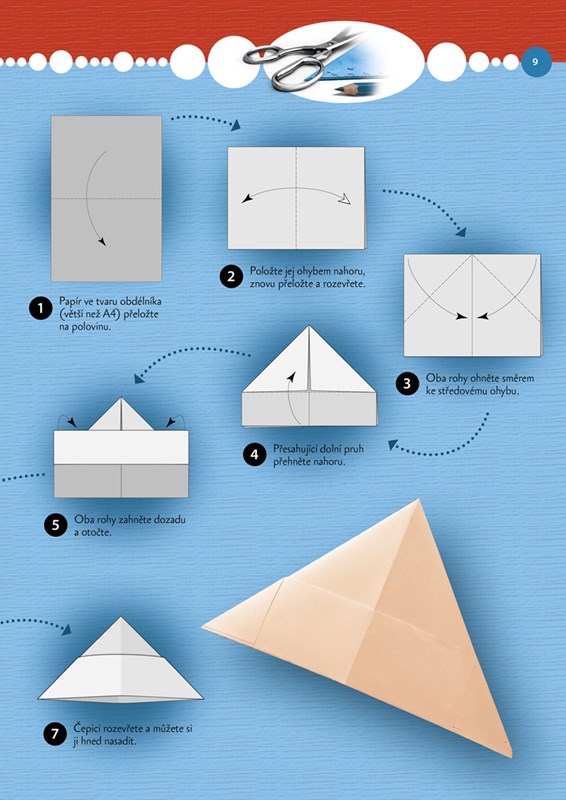 9

1 Papír ve tvaru obdélníka (větší než A4) přeložte na polovinu.

2 Položte jej ohybem nahoru, znovu přeložte a rozevřete.

3 Oba rohy ohněte směrem ke středovému ohybu.

4 Přesahující dolní pruh přehněte nahoru.

5 Oba rohy zahněte dozadu a otočte.

7 Čepici rozevřete a můžete si ji hned nasadit.