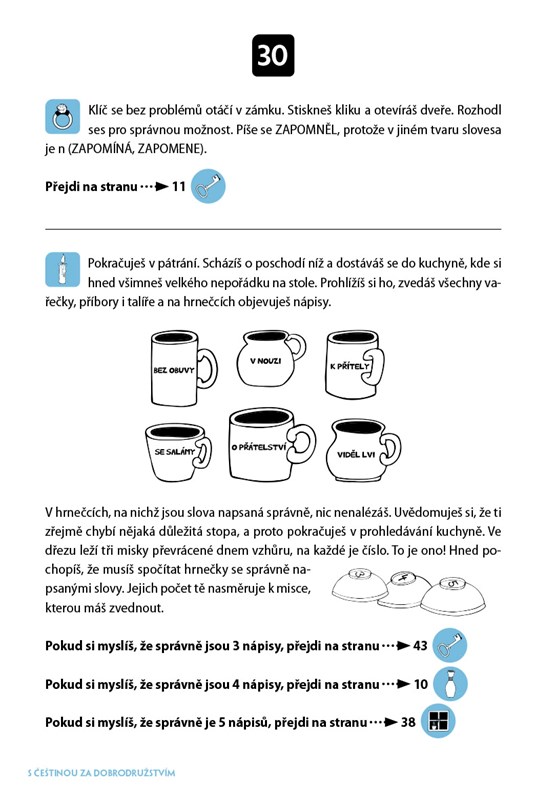 30

Klíč se bez problémů otáčí v zámku. Stiskneš kliku a otevíráš dveře. Rozhodl ses pro správnou možnost. Píše se ZAPOMNĚL, protože v jiném tvaru slovesa je n (ZAPOMÍNÁ, ZAPOMENE).

Přejdi na stranu ···► 11

Pokračuješ v pátrání. Scházíš o poschodí níž a dostáváš se do kuchyně, kde si hned všimneš velkého nepořádku na stole. Prohlížíš si ho, zvedáš všechny vařečky, příbory i talíře a na hrnečcích objevuješ nápisy.

BEZ OBUVY

V NOUZI

K PŘÍTELY

SE SALÁMY

O PŘÁTELSTVÍ

VIDĚL LVI

V hrnečcích, na nichž jsou slova napsaná správně, nic nenalézáš. Uvědomuješ si, že ti zřejmě chybí nějaká důležitá stopa, a proto pokračuješ v prohledávání kuchyně. Ve dřezu leží tři misky převrácené dnem vzhůru, na každé je číslo. To je ono! Hned pochopíš, že musíš spočítat hrnečky se správně napsanými slovy. Jejich počet tě nasměruje k misce, kterou máš zvednout.

3 4 5

Pokud si myslíš, že správně jsou 3 nápisy, přejdi na stranu ···► 43

Pokud si myslíš, že správně jsou 4 nápisy, přejdi na stranu ···► 10

Pokud si myslíš, že správně je 5 nápisů, přejdi na stranu ···► 38

S ČEŠTINOU ZA DOBRODRUŽSTVÍM