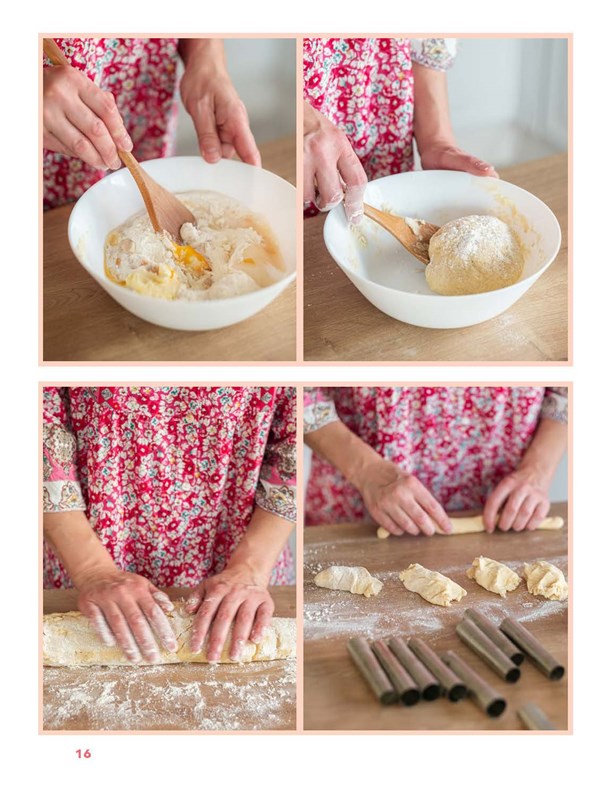 16