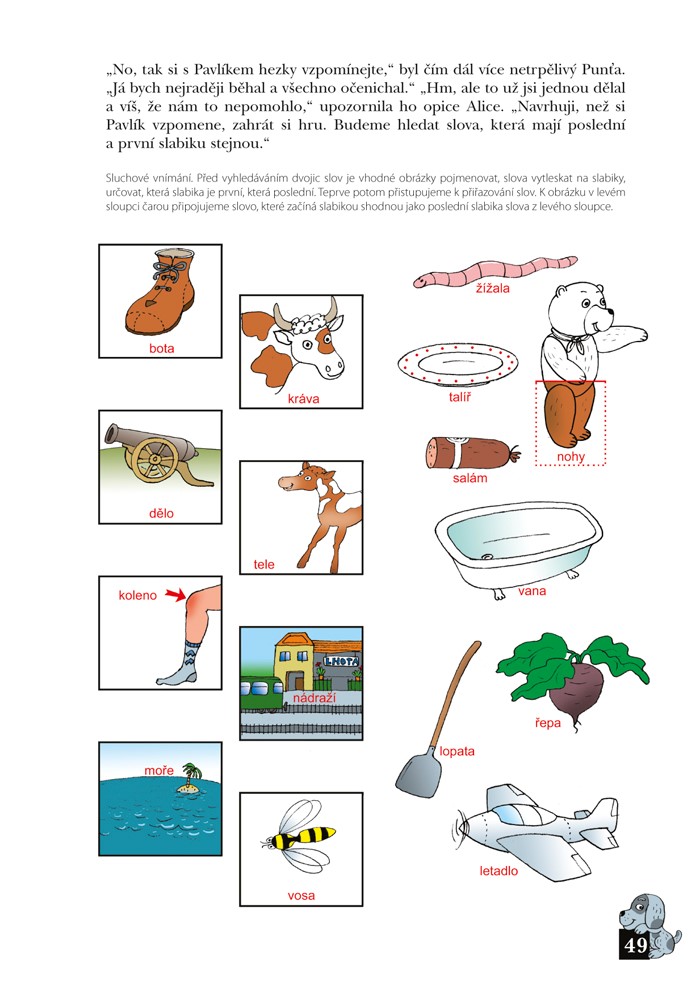 „No, tak si s Pavlíkem hezky vzpomínejte,“ byl čím dál více netrpělivý Punťa. „Já bych nejraději běhal a všechno očenichal.“ „Hm, ale to už jsi jednou dělal a víš, že nám to nepomohlo,“ upozornila ho opice Alice. „Navrhuji, než si Pavlík vzpomene, zahrát si hru. Budeme hledat slova, která mají poslední a první slabiku stejnou.“

Sluchové vnímání. Před vyhledáváním dvojic slov je vhodné obrázky pojmenovat, slova vytleskat na slabiky, určovat, která slabika je první, která poslední. Teprve potom přistupujeme k přiřazování slov. K obrázku v levém sloupci čarou připojujeme slovo, které začíná slabikou shodnou jako poslední slabika slova z levého sloupce.

bota

kráva

dělo

tele

koleno

LHOTA

nádraží

moře

vosa

žížala

talíř

nohy

salám

vana

řepa

lopata

letadlo

49