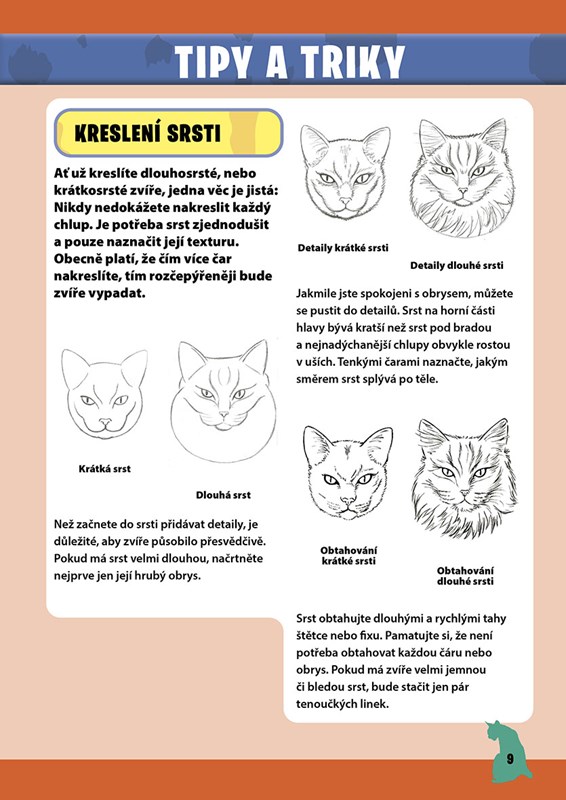 TIPY A TRIKY

KRESLENÍ SRSTI

Ať už kreslíte dlouhosrsté, nebo krátkosrsté zvíře, jedna věc je jistá: Nikdy nedokážete nakreslit každý chlup. Je potřeba srst zjednodušit a pouze naznačit její texturu. Obecně platí, že čím více čar nakreslíte, tím rozčepýřeněji bude zvíře vypadat.

Krátká srst

Dlouhá srst

Než začnete do srsti přidávat detaily, je důležité, aby zvíře působilo přesvědčivě. Pokud má srst velmi dlouhou, načrtněte nejprve jen její hrubý obrys.

Detaily krátké srsti

Detaily dlouhé srsti

Jakmile jste spokojeni s obrysem, můžete se pustit do detailů. Srst na horní části hlavy bývá kratší než srst pod bradou a nejnadýchanější chlupy obvykle rostou v uších. Tenkými čarami naznačte, jakým směrem srst splývá po těle.

Obtahování krátké srsti

Obtahování dlouhé srsti

Srst obtahujte dlouhými a rychlými tahy štětce nebo fixu. Pamatujte si, že není potřeba obtahovat každou čáru nebo obrys. Pokud má zvíře velmi jemnou či bledou srst, bude stačit jen pár tenoučkých linek.

9