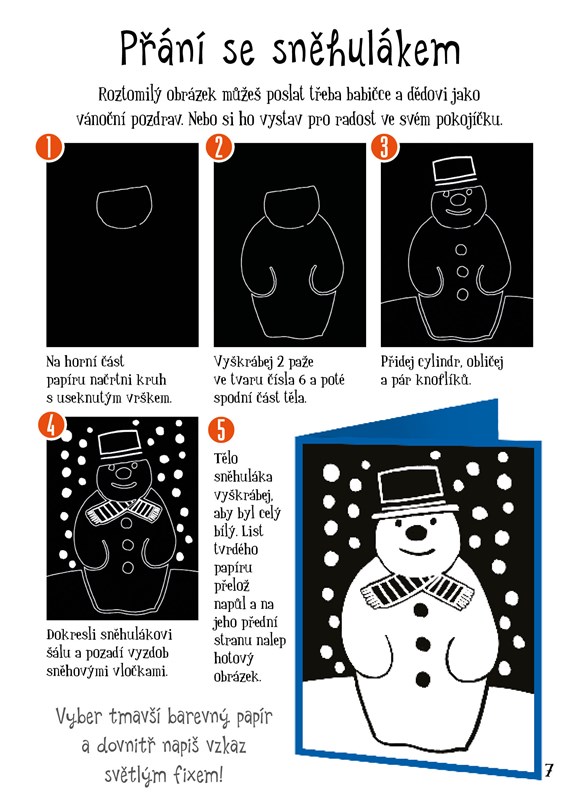 Přání se sněhulákem

Roztomilý obrázek můžeš poslat třeba babičce a dědovi jako vánoční pozdrav. Nebo si ho vystav pro radost ve svém pokojíčku.

1

Na horní část papíru načrtni kruh s useknutým vrškem.

2

Vyškrábej 2 paže ve tvaru čísla 6 a poté spodní část těla.

3

Přidej cylindr, obličej a pár knoflíků.

4

Dokresli sněhulákovi šálu a pozadí vyzdob sněhovými vločkami.

5

Tělo sněhuláka vyškrábej, aby byl celý bílý. List tvrdého papíru přelož napůl a na jeho přední stranu nalep hotový obrázek.

Vyber tmavší barevný papír a dovnitř napiš vzkaz světlým fixem!

7