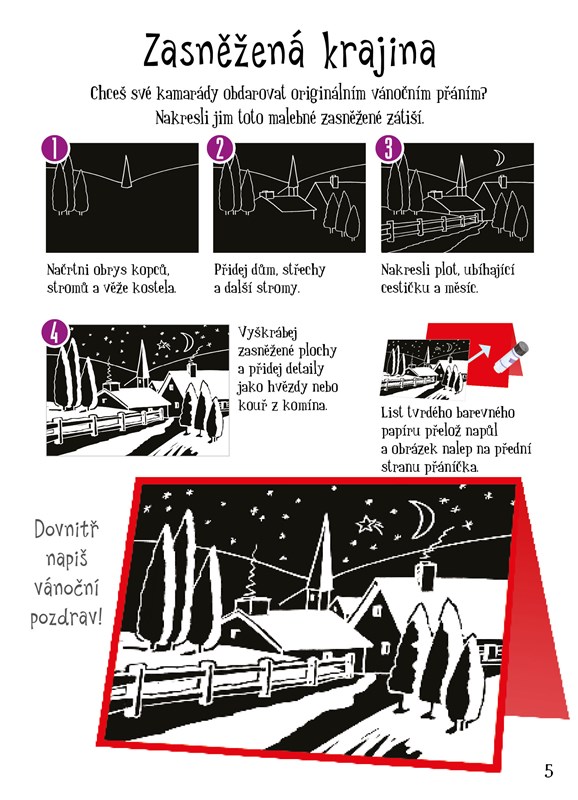 Zasněžená krajina

Chceš své kamarády obdarovat originálním vánočním přáním? Nakresli jim toto malebné zasněžené zátiší.

1

Načrtni obrys kopců, stromů a věže kostela.

2

Přidej dům, střechy a další stromy.

3

Nakresli plot, ubíhající cestičku a měsíc.

4

Vyškrábej zasněžené plochy a přidej detaily jako hvězdy nebo kouř z komína.

List tvrdého barevného papíru přelož napůl a obrázek nalep na přední stranu přáníčka.

Dovnitř napiš vánoční pozdrav!

5