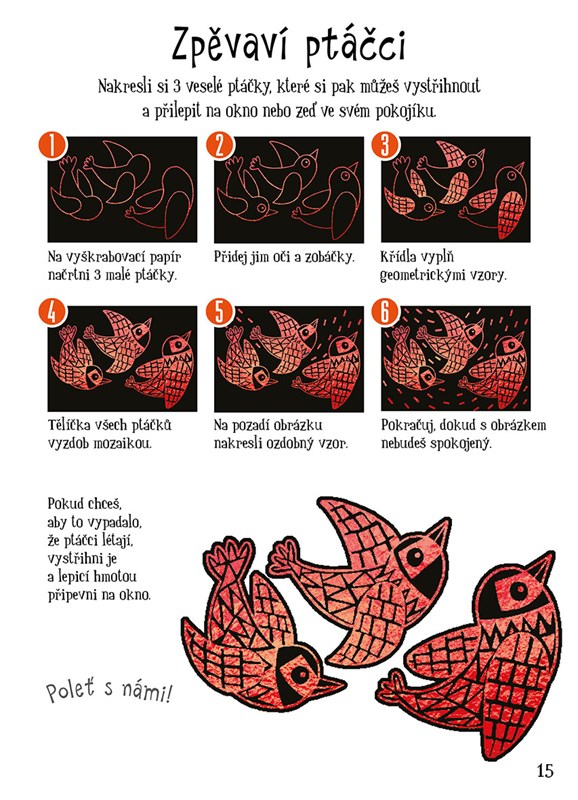 Zpěvaví ptáčci

Nakresli si 3 veselé ptáčky, které si pak můžeš vystřihnout a přilepit na okno nebo zeď ve svém pokojíku.

1

Na vyškrabovací papír načrtni 3 malé ptáčky.

2

Přidej jim oči a zobáčky.

3

Křídla vyplň geometrickými vzory.

4

Tělíčka všech ptáčků vyzdob mozaikou.

5

Na pozadí obrázku nakresli ozdobný vzor.

6

Pokračuj, dokud s obrázkem nebudeš spokojený.

Pokud chceš, aby to vypadalo, že ptáčci létají, vystřihni je a lepicí hmotou připevni na okno.

Poleť s námi!

15