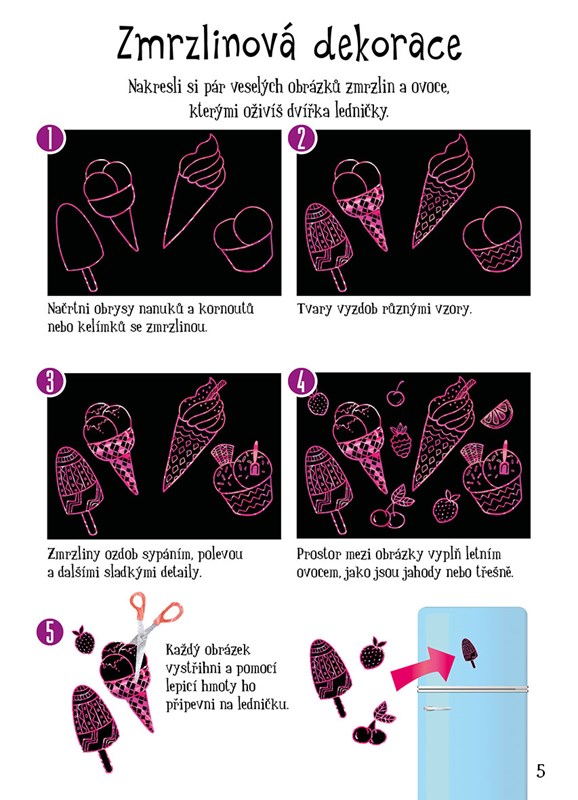 Zmrzlinová dekorace

Nakresli si pár veselých obrázků zmrzlin a ovoce, kterými oživíš dvířka ledničky.

1

Načrtni obrysy nanuků a kornoutů nebo kelímků se zmrzlinou.

2

Tvary vyzdob různými vzory.

3

Zmrzliny ozdob sypáním, polevou a dalšími sladkými detaily.

4

Prostor mezi obrázky vyplň letním ovocem, jako jsou jahody nebo třešně.

5

Každý obrázek vystřihni a pomocí lepicí hmoty ho připevni na ledničku.

5