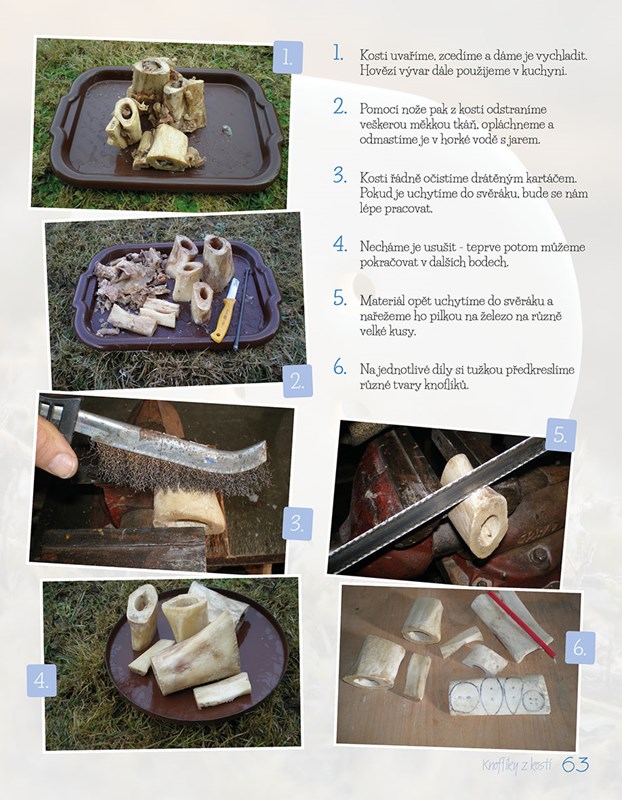 1.

1. Kosti uvaříme, zcedíme a dáme je vychladit. Hovězí vývar dále použijeme v kuchyni.

2. Pomocí nože pak z kostí odstraníme veškerou měkkou tkáň, opláchneme a odmastíme je v horké vodě s jarem.

3. Kosti řádně očistíme drátěným kartáčem. Pokud je uchytíme do svěráku, bude se nám lépe pracovat.

4. Necháme je usušit - teprve potom můžeme pokračovat v dalších bodech.

5. Materiál opět uchytíme do svěráku a nařežeme ho pilkou na železo na různě velké kusy.

6. Na jednotlivé díly si tužkou předkreslíme různé tvary knoflíků.

2.

3.

5.

4.

6.

Knoflíky z kostí 63