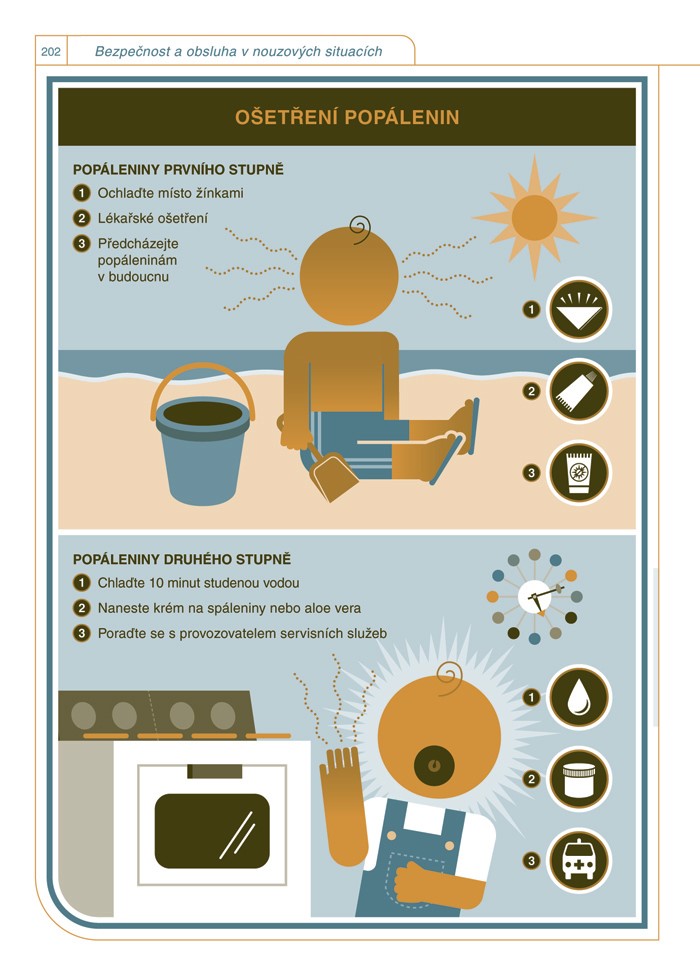 202 Bezpečnost a obsluha v nouzových situacích

OŠETŘENÍ POPÁLENIN

POPÁLENINY PRVNÍHO STUPNĚ
1 Ochlaďte místo žínkami
2 Lékařské ošetření
3 Předcházejte popáleninám v budoucnu

1
2
3

POPÁLENINY DRUHÉHO STUPNĚ
1 Chlaďte 10 minut studenou vodou
2 Naneste krém na spáleniny nebo aloe vera
3 Poraďte se s provozovatelem servisních služeb

1
2
3