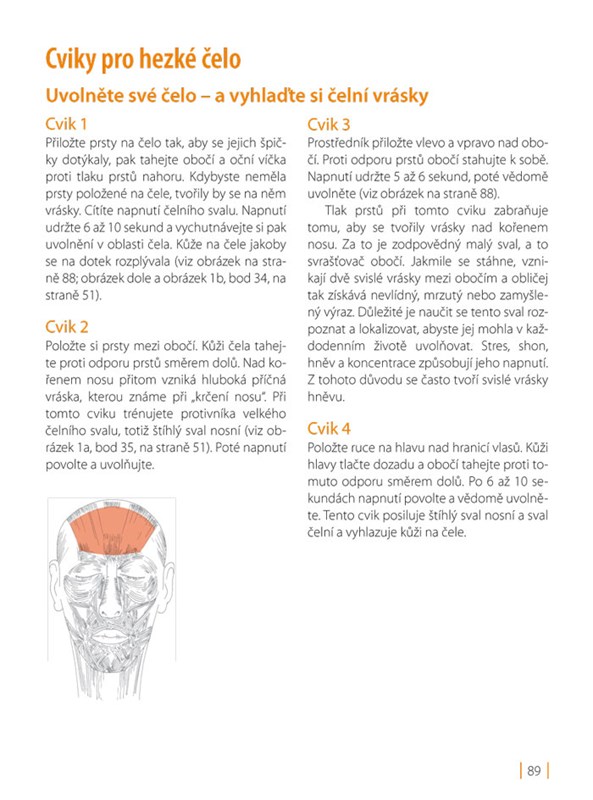 Cviky pro hezké čelo

Uvolněte své čelo – a vyhlaďte si čelní vrásky

Cvik 1

Přiložte prsty na čelo tak, aby se jejich špičky dotýkaly, pak tahejte obočí a oční víčka proti tlaku prstů nahoru. Kdybyste neměla prsty položené na čele, tvořily by se na něm vrásky. Cítíte napnutí čelního svalu. Napnutí udržte 6 až 10 sekund a vychutnávejte si pak uvolnění v oblasti čela. Kůže na čele jakoby se na dotek rozplývala (viz obrázek na straně 88; obrázek dole a obrázek 1b, bod 34, na straně 51).

Cvik 2

Položte si prsty mezi obočí. Kůži čela tahejte proti odporu prstů směrem dolů. Nad kořenem nosu přitom vzniká hluboká příčná vráska, kterou známe při „krčení nosu". Při tomto cviku trénujete protivníka velkého čelního svalu, totiž štíhlý sval nosní (viz obrázek 1a, bod 35, na straně 51). Poté napnutí povolte a uvolňujte.

Cvik 3

Prostředník přiložte vlevo a vpravo nad obočí. Proti odporu prstů obočí stahujte k sobě. Napnutí udržte 5 až 6 sekund, poté vědomě uvolněte (viz obrázek na straně 88).

Tlak prstů při tomto cviku zabraňuje tomu, aby se tvořily vrásky nad kořenem nosu. Za to je zodpovědný malý sval, a to svrašťovač obočí. Jakmile se stáhne, vznikají dvě svislé vrásky mezi obočím a obličej tak získává nevlídný, mrzutý nebo zamyšlený výraz. Důležité je naučit se tento sval rozpoznat a lokalizovat, abyste jej mohla v každodenním životě uvolňovat. Stres, shon, hněv a koncentrace způsobují jeho napnutí. Z tohoto důvodu se často tvoří svislé vrásky hněvu.

Cvik 4

Položte ruce na hlavu nad hranicí vlasů. Kůži hlavy tlačte dozadu a obočí tahejte proti tomuto odporu směrem dolů. Po 6 až 10 sekundách napnutí povolte a vědomě uvolněte. Tento cvik posiluje štíhlý sval nosní a sval čelní a vyhlazuje kůži na čele.

89