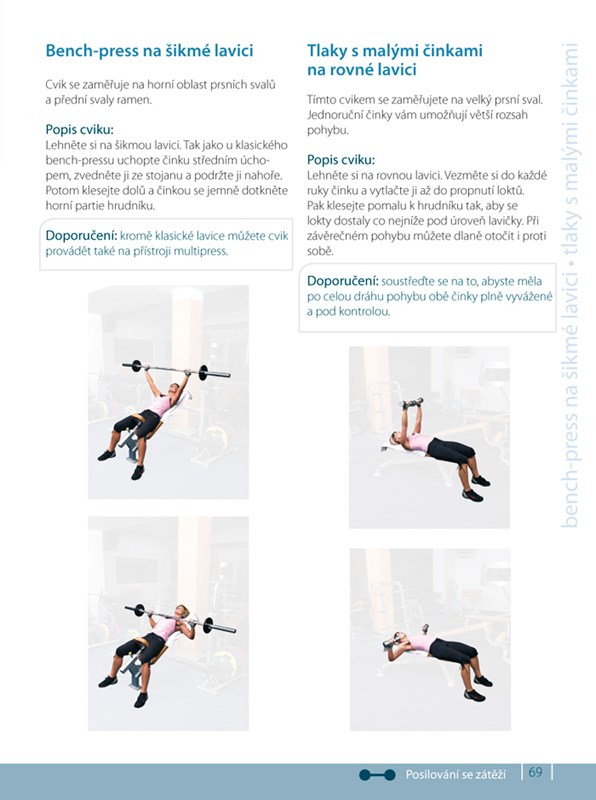 Bench-press na šikmé lavici

Cvik se zaměřuje na horní oblast prsních svalů a přední svaly ramen.

Popis cviku:
Lehněte si na šikmou lavici. Tak jako u klasického bench-pressu uchopte činku středním úchopem, zvedněte ji ze stojanu a podržte ji nahoře. Potom klesejte dolů a činkou se jemně dotkněte horní partie hrudníku.

Doporučení: kromě klasické lavice můžete cvik provádět také na přístroji multipress.

Tlaky s malými činkami na rovné lavici

Tímto cvikem se zaměřujete na velký prsní sval. Jednoruční činky vám umožňují větší rozsah pohybu.

Popis cviku:
Lehněte si na rovnou lavici. Vezměte si do každé ruky činku a vytlačte ji až do propnutí loktů. Pak klesejte pomalu k hrudníku tak, aby se lokty dostaly co nejníže pod úroveň lavičky. Při závěrečném pohybu můžete dlaně otočit i proti sobě.

Doporučení: soustřeďte se na to, abyste měla po celou dráhu pohybu obě činky plně vyvážené a pod kontrolou.

bench-press na šikmé lavici • tlaky s malými činkami

Posilování se zátěží 69