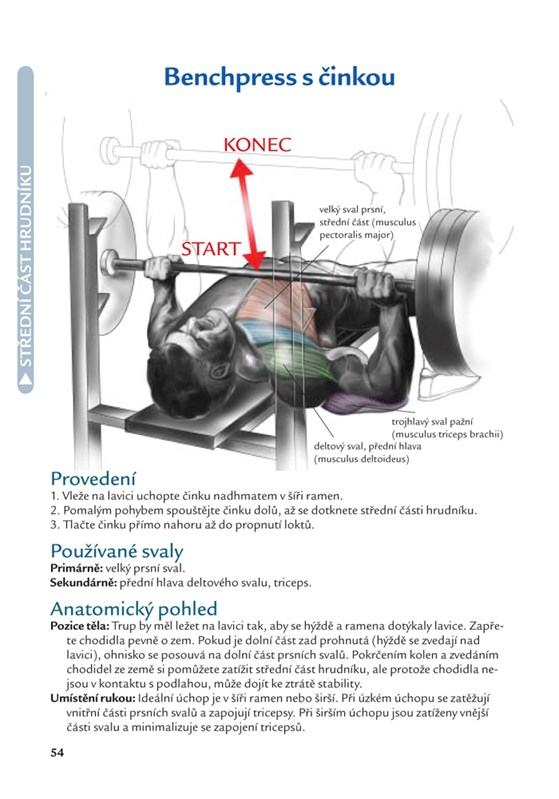 STŘEDNÍ ČÁST HRUDNÍKU

Benchpress s činkou

KONEC

START

velký sval prsní, střední část (musculus pectoralis major)

trojhlavý sval pažní (musculus triceps brachii)

deltový sval, přední hlava (musculus deltoideus)

Provedení
1. Vleže na lavici uchopte činku nadhmatem v šíři ramen.
2. Pomalým pohybem spouštějte činku dolů, až se dotknete střední části hrudníku.
3. Tlačte činku přímo nahoru až do propnutí loktů.

Používané svaly
Primárně: velký prsní sval.
Sekundárně: přední hlava deltového svalu, triceps.

Anatomický pohled
Pozice těla: Trup by měl ležet na lavici tak, aby se hýždě a ramena dotýkaly lavice. Zapřete chodidla pevně o zem. Pokud je dolní část zad prohnutá (hýždě se zvedají nad lavici), ohnisko se posouvá na dolní část prsních svalů. Pokrčením kolen a zvedáním chodidel ze země si pomůžete zatížit střední část hrudníku, ale protože chodidla nejsou v kontaktu s podlahou, může dojít ke ztrátě stability.
Umístění rukou: Ideální úchop je v šíři ramen nebo širší. Při úzkém úchopu se zatěžují vnitřní části prsních svalů a zapojují tricepsy. Při širším úchopu jsou zatíženy vnější části svalu a minimalizuje se zapojení tricepsů.

54