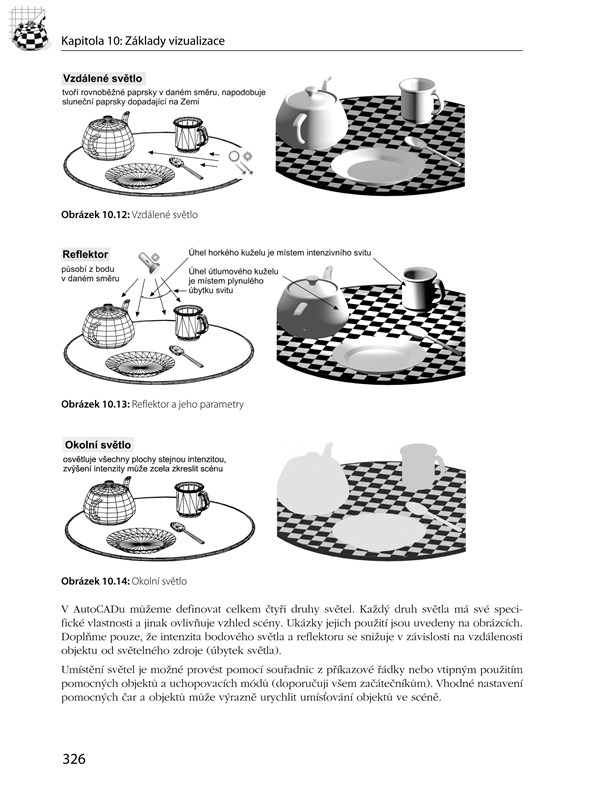 Kapitola 10: Základy vizualizace

Vzdálené světlo
tvoří rovnoběžné paprsky v daném směru, napodobuje sluneční paprsky dopadající na Zemi

Obrázek 10.12: Vzdálené světlo

Reflektor
působí z bodu v daném směru

Úhel horkého kuželu je místem intenzivního svitu

Úhel útlumového kuželu je místem plynulého úbytku svitu

Obrázek 10.13: Reflektor a jeho parametry

Okolní světlo
osvětluje všechny plochy stejnou intenzitou, zvýšení intenzity může zcela zkreslit scénu

Obrázek 10.14: Okolní světlo

V AutoCADu můžeme definovat celkem čtyři druhy světel. Každý druh světla má své specifické vlastnosti a jinak ovlivňuje vzhled scény. Ukázky jejich použití jsou uvedeny na obrázcích. Doplňme pouze, že intenzita bodového světla a reflektoru se snižuje v závislosti na vzdálenosti objektu od světelného zdroje (úbytek světla).

Umístění světel je možné provést pomocí souřadnic z příkazové řádky nebo vtipným použitím pomocných objektů a uchopovacích módů (doporučuji všem začátečníkům). Vhodné nastavení pomocných čar a objektů může výrazně urychlit umísťování objektů ve scéně.

326