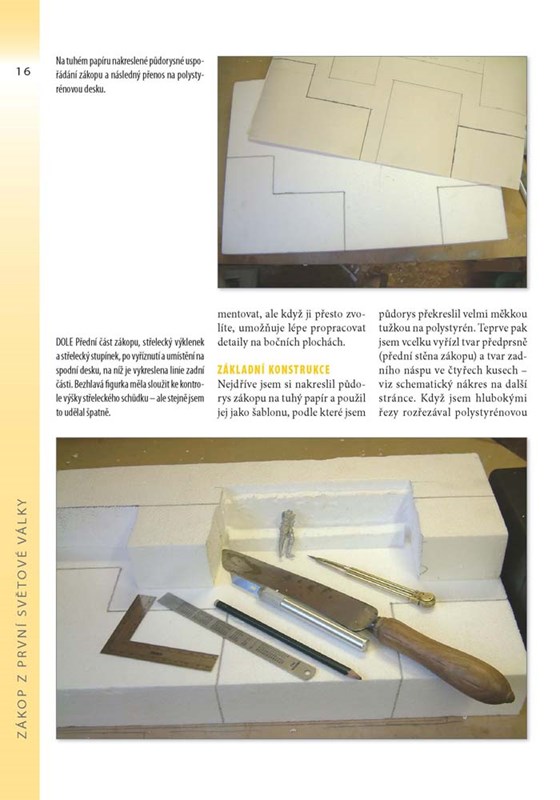 16

Na tuhém papíru nakreslené půdorysné uspořádání zákopu a následný přenos na polystyrénovou desku.

DOLE Přední část zákopu, střelecký výklenek a střelecký stupínek, po vyříznutí a umístění na spodní desku, na níž je vykreslena linie zadní části. Bezhlavá figurka měla sloužit ke kontrole výšky střeleckého schůdku – ale stejně jsem to udělal špatně.

mentovat, ale když ji přesto zvolíte, umožňuje lépe propracovat detaily na bočních plochách.

ZÁKLADNÍ KONSTRUKCE
Nejdříve jsem si nakreslil půdorys zákopu na tuhý papír a použil jej jako šablonu, podle které jsem

půdorys překreslil velmi měkkou tužkou na polystyrén. Teprve pak jsem vcelku vyřízl tvar předprsně (přední stěna zákopu) a tvar zadního náspu ve čtyřech kusech – viz schematický nákres na další stránce. Když jsem hlubokými řezy rozřezával polystyrénovou

ZÁKOP Z PRVNÍ SVĚTOVÉ VÁLKY