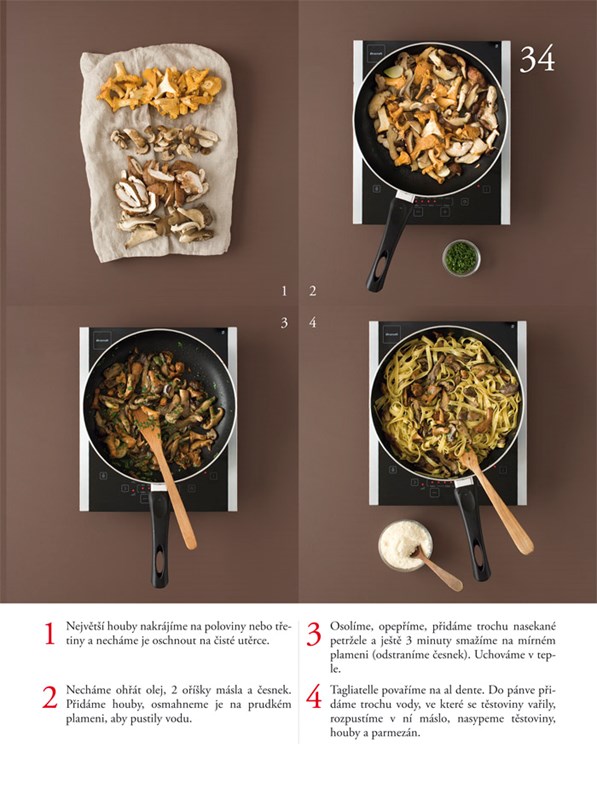 34

1 2

3 4

1 Největší houby nakrájíme na poloviny nebo třetiny a necháme je oschnout na čisté utěrce.

2 Necháme ohřát olej, 2 oříšky másla a česnek. Přidáme houby, osmahneme je na prudkém plameni, aby pustily vodu.

3 Osolíme, opepříme, přidáme trochu nasekané petržele a ještě 3 minuty smažíme na mírném plameni (odstraníme česnek). Uchováme v teple.

4 Tagliatelle povaříme na al dente. Do pánve přidáme trochu vody, ve které se těstoviny vařily, rozpustíme v ní máslo, nasypeme těstoviny, houby a parmezán.