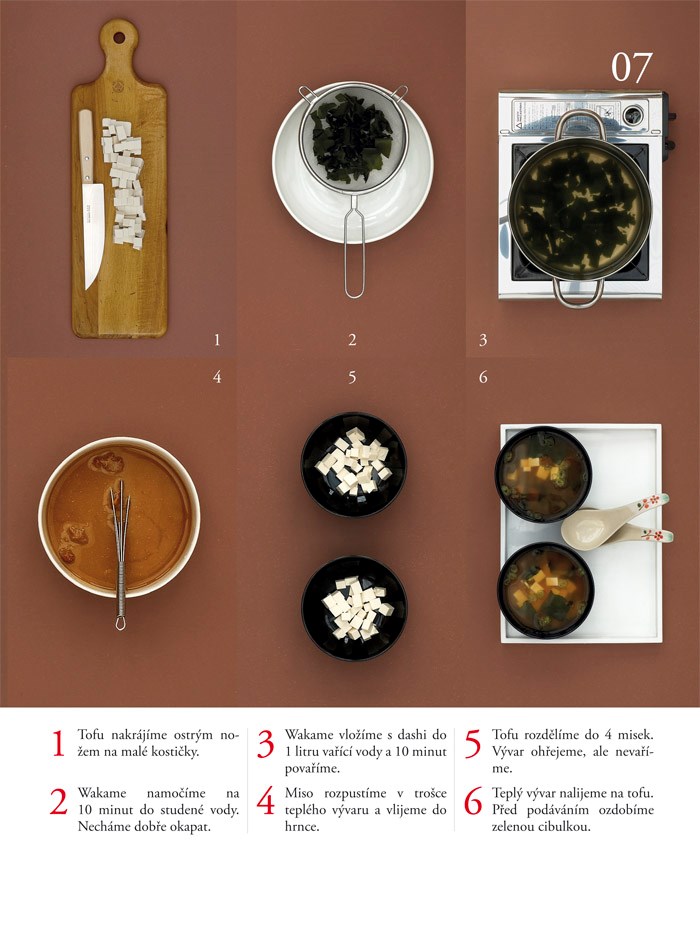 07

1

2

3

4

5

6

1 Tofu nakrájíme ostrým nožem na malé kostičky.

2 Wakame namočíme na 10 minut do studené vody. Necháme dobře okapat.

3 Wakame vložíme s dashi do 1 litru vařící vody a 10 minut povaříme.

4 Miso rozpustíme v trošce teplého vývaru a vlijeme do hrnce.

5 Tofu rozdělíme do 4 misek. Vývar ohřejeme, ale nevaříme.

6 Teplý vývar nalijeme na tofu. Před podáváním ozdobíme zelenou cibulkou.