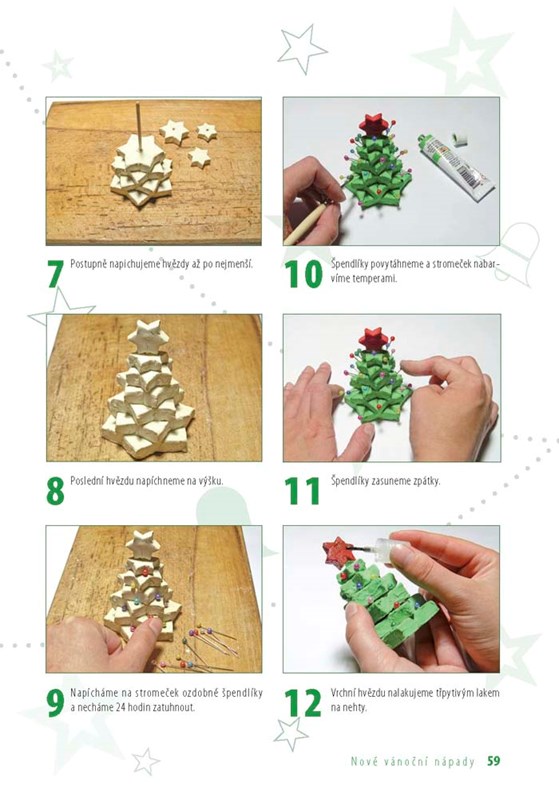 7 Postupně napichujeme hvězdy až po nejmenší.

8 Poslední hvězdu napíchneme na výšku.

9 Napícháme na stromeček ozdobné špendlíky a necháme 24 hodin zatuhnout.

10 Špendlíky povytáhneme a stromeček nabarvíme temperami.

11 Špendlíky zasuneme zpátky.

12 Vrchní hvězdu nalakujeme třpytivým lakem na nehty.

Nové vánoční nápady 59