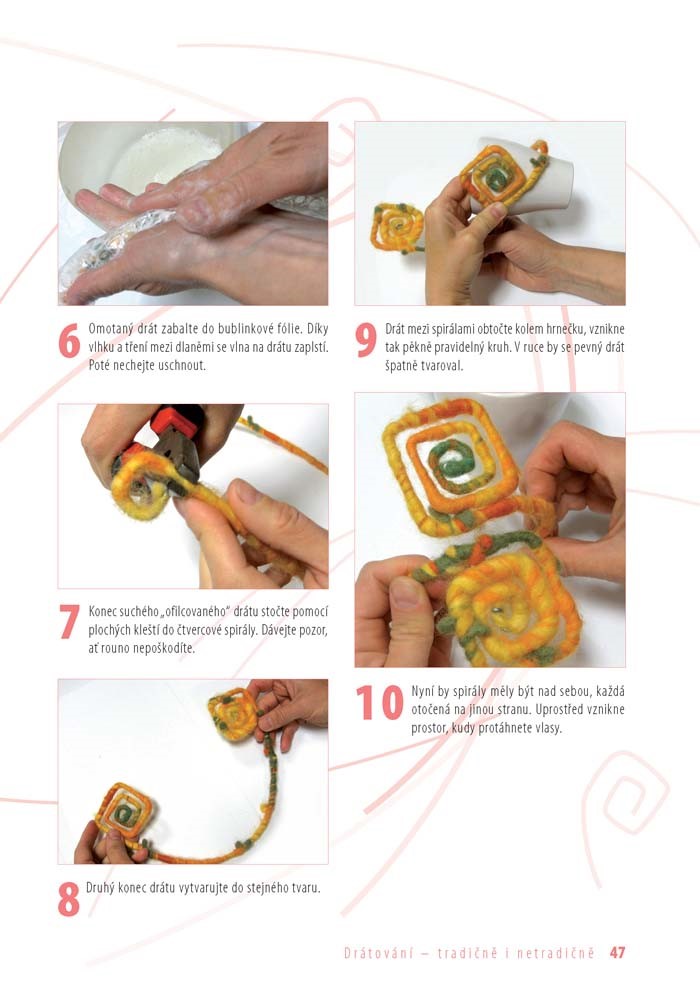 6 Omotaný drát zabalte do bublinkové fólie. Díky vlhku a tření mezi dlaněmi se vlna na drátu zaplstí. Poté nechejte uschnout.

7 Konec suchého „ofilcovaného" drátu stočte pomocí plochých kleští do čtvercové spirály. Dávejte pozor, ať rouno nepoškodíte.

8 Druhý konec drátu vytvarujte do stejného tvaru.

9 Drát mezi spirálami obtočte kolem hrnečku, vznikne tak pěkně pravidelný kruh. V ruce by se pevný drát špatně tvaroval.

10 Nyní by spirály měly být nad sebou, každá otočená na jinou stranu. Uprostřed vznikne prostor, kudy protáhnete vlasy.

Drátování – tradičně i netradičně 47