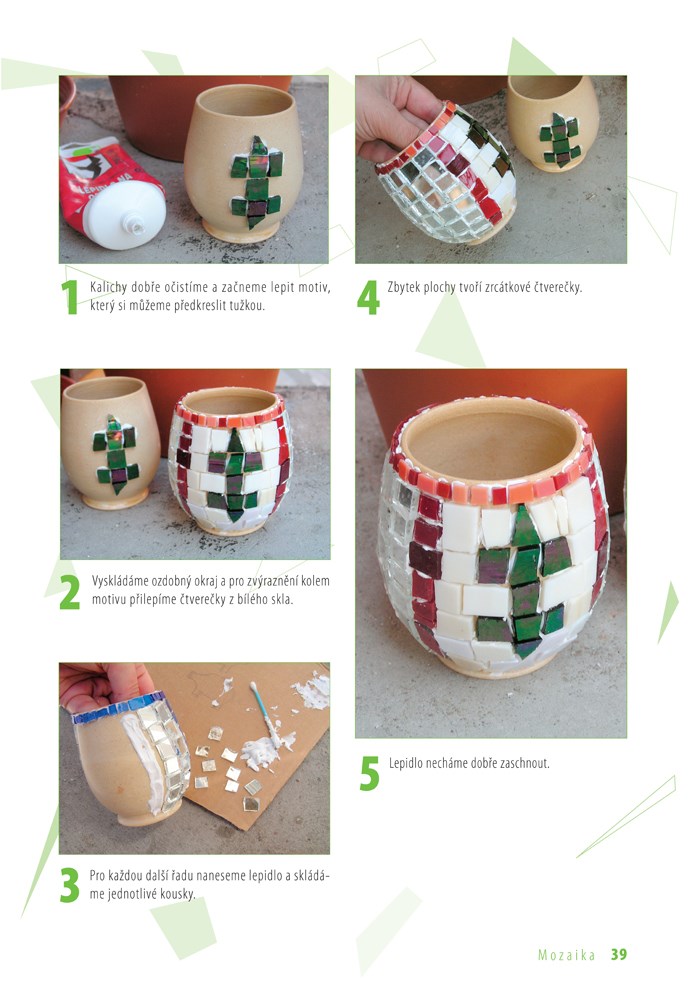 1 Kalichy dobře očistíme a začneme lepit motiv, který si můžeme předkreslit tužkou.

2 Vyskládáme ozdobný okraj a pro zvýraznění kolem motivu přilepíme čtverečky z bílého skla.

3 Pro každou další řadu naneseme lepidlo a skládáme jednotlivé kousky.

4 Zbytek plochy tvoří zrcátkové čtverečky.

5 Lepidlo necháme dobře zaschnout.

Mozaika 39