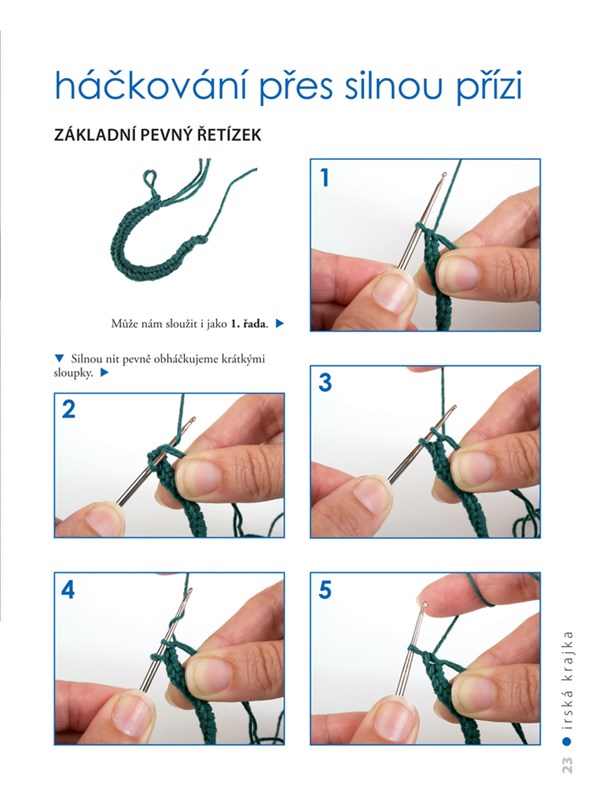 háčkování přes silnou přízi

ZÁKLADNÍ PEVNÝ ŘETÍZEK

Může nám sloužit i jako **1. řada**. ▶

1

▼ Silnou nit pevně obháčkujeme krátkými sloupky. ▶

2

3

4

5

23 ● irská krajka