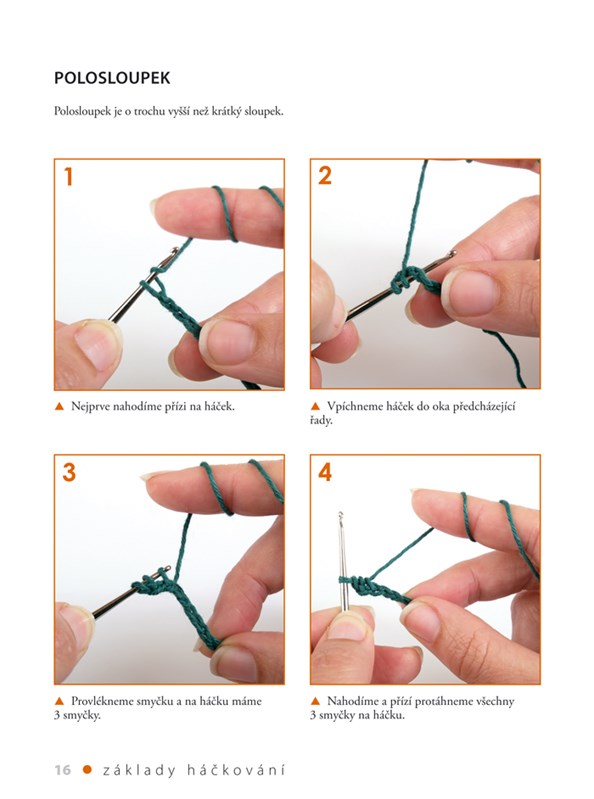 POLOSLOUPEK

Polosloupek je o trochu vyšší než krátký sloupek.

1

▲ Nejprve nahodíme přízi na háček.

2

▲ Vpíchneme háček do oka předcházející řady.

3

▲ Provlékneme smyčku a na háčku máme 3 smyčky.

4

▲ Nahodíme a přízí protáhneme všechny 3 smyčky na háčku.

16 ● základy háčkování