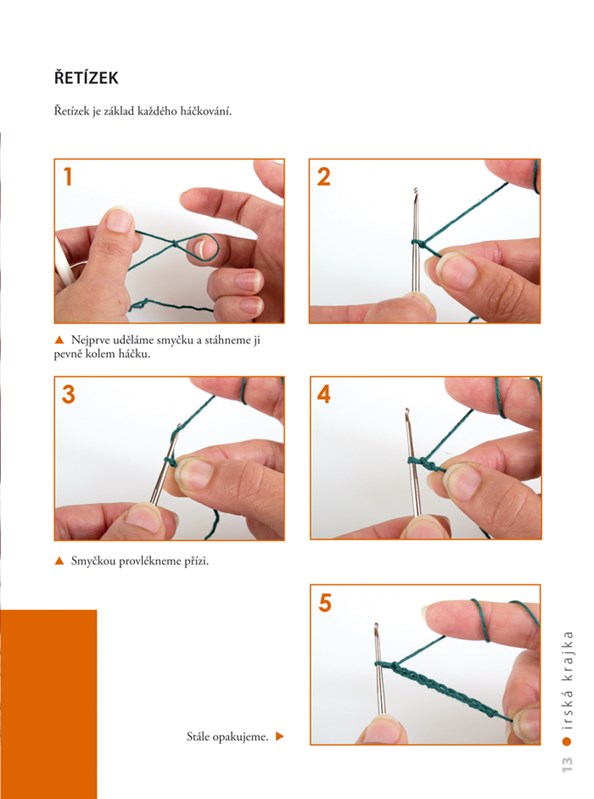 ŘETÍZEK

Řetízek je základ každého háčkování.

1

2

▲ Nejprve uděláme smyčku a stáhneme ji pevně kolem háčku.

3

4

▲ Smyčkou provlékneme přízi.

5

Stále opakujeme. ▶

13 ● irská krajka