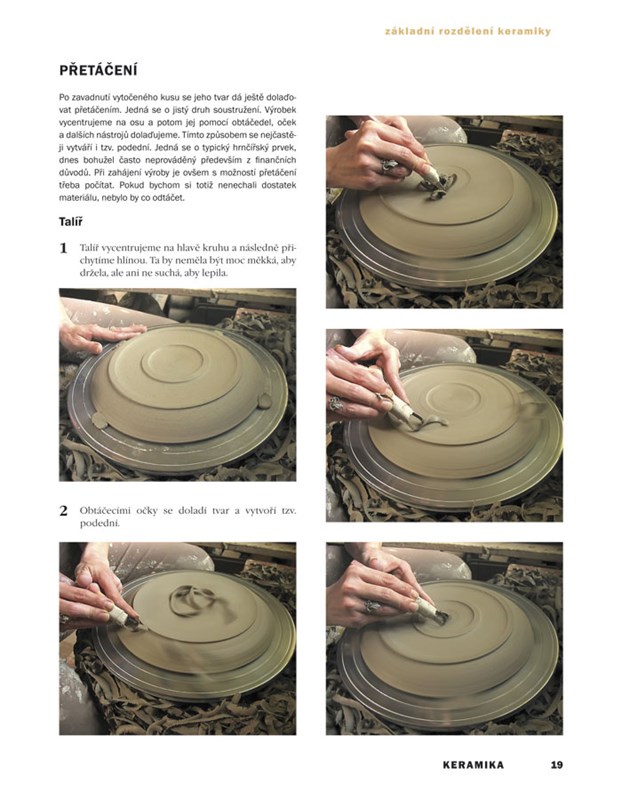 základní rozdělení keramiky

PŘETÁČENÍ

Po zavadnutí vytočeného kusu se jeho tvar dá ještě dolaďovat přetáčením. Jedná se o jistý druh soustružení. Výrobek vycentrujeme na osu a potom jej pomocí obtáčedel, oček a dalších nástrojů dolaďujeme. Tímto způsobem se nejčastěji vytváří i tzv. podední. Jedná se o typický hrnčířský prvek, dnes bohužel často neprováděný především z finančních důvodů. Při zahájení výroby je ovšem s možností přetáčení třeba počítat. Pokud bychom si totiž nenechali dostatek materiálu, nebylo by co odtáčet.

Talíř

1 Talíř vycentrujeme na hlavě kruhu a následně přichytíme hlínou. Ta by neměla být moc měkká, aby držela, ale ani ne suchá, aby lepila.

2 Obtáčecími očky se doladí tvar a vytvoří tzv. podední.

KERAMIKA 19