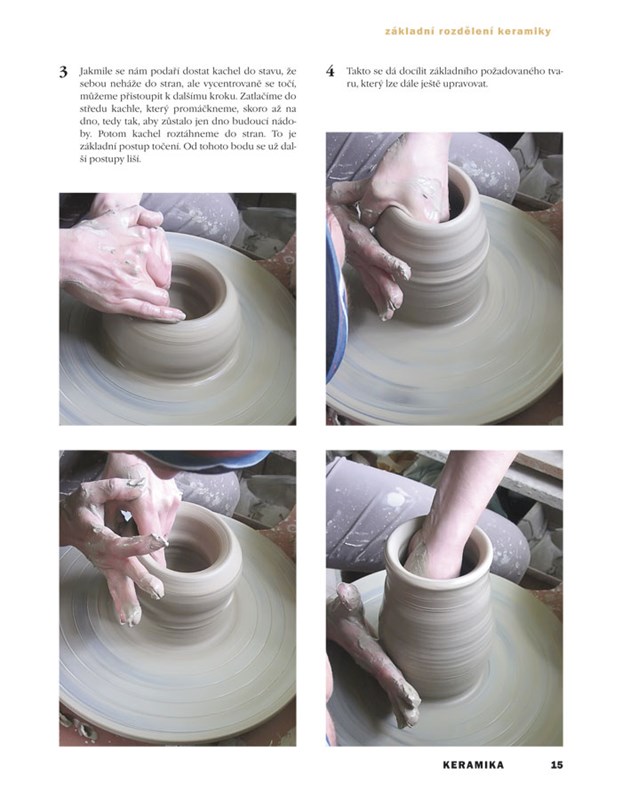 základní rozdělení keramiky

3 Jakmile se nám podaří dostat kachel do stavu, že sebou nehází do stran, ale vycentrovaně se točí, můžeme přistoupit k dalšímu kroku. Zatlačíme do středu kachle, který promáčkneme, skoro až na dno, tedy tak, aby zůstalo jen dno budoucí nádoby. Potom kachel roztáhneme do stran. To je základní postup točení. Od tohoto bodu se už další postupy liší.

4 Takto se dá docílit základního požadovaného tvaru, který lze dále ještě upravovat.

KERAMIKA 15