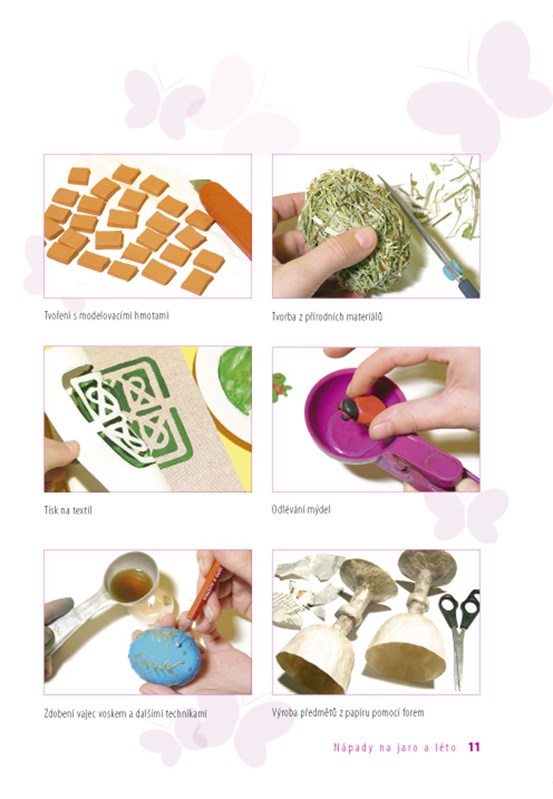 Tvoření s modelovacími hmotami

Tvorba z přírodních materiálů

Tisk na textil

Odlévání mýdel

Zdobení vajec voskem a dalšími technikami

Výroba předmětů z papíru pomocí forem

Nápady na jaro a léto 11