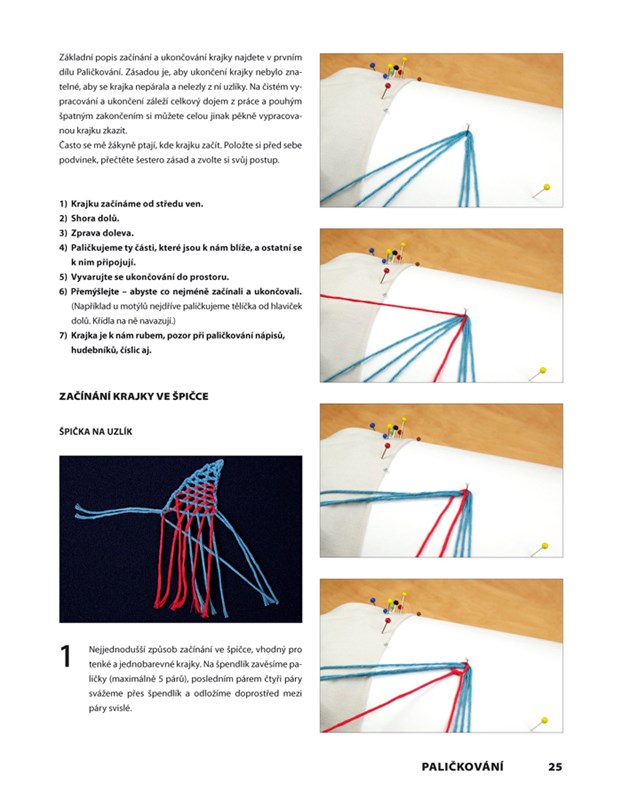 Základní popis začínání a ukončování krajky najdete v prvním dílu Paličkování. Zásadou je, aby ukončení krajky nebylo znatelné, aby se krajka nepárala a nelezly z ní uzlíky. Na čistém vypracování a ukončení záleží celkový dojem z práce a pouhým špatným zakončením si můžete celou jinak pěkně vypracovanou krajku zkazit.
Často se mě žákyně ptají, kde krajku začít. Položte si před sebe podvinek, přečtěte šestero zásad a zvolte si svůj postup.

1) Krajku začínáme od středu ven.
2) Shora dolů.
3) Zprava doleva.
4) Paličkujeme ty části, které jsou k nám blíže, a ostatní se k nim připojují.
5) Vyvarujte se ukončování do prostoru.
6) Přemýšlejte – abyste co nejméně začínali a ukončovali. (Například u motýlů nejdříve paličkujeme tělíčka od hlaviček dolů. Křídla na ně navazují.)
7) Krajka je k nám rubem, pozor při paličkování nápisů, hudebníků, číslic aj.

ZAČÍNÁNÍ KRAJKY VE ŠPIČCE

ŠPIČKA NA UZLÍK

1 Nejjednodušší způsob začínání ve špičce, vhodný pro tenké a jednobarevné krajky. Na špendlík zavěsíme paličky (maximálně 5 párů), posledním párem čtyři páry svážeme přes špendlík a odložíme doprostřed mezi páry svislé.

PALIČKOVÁNÍ 25